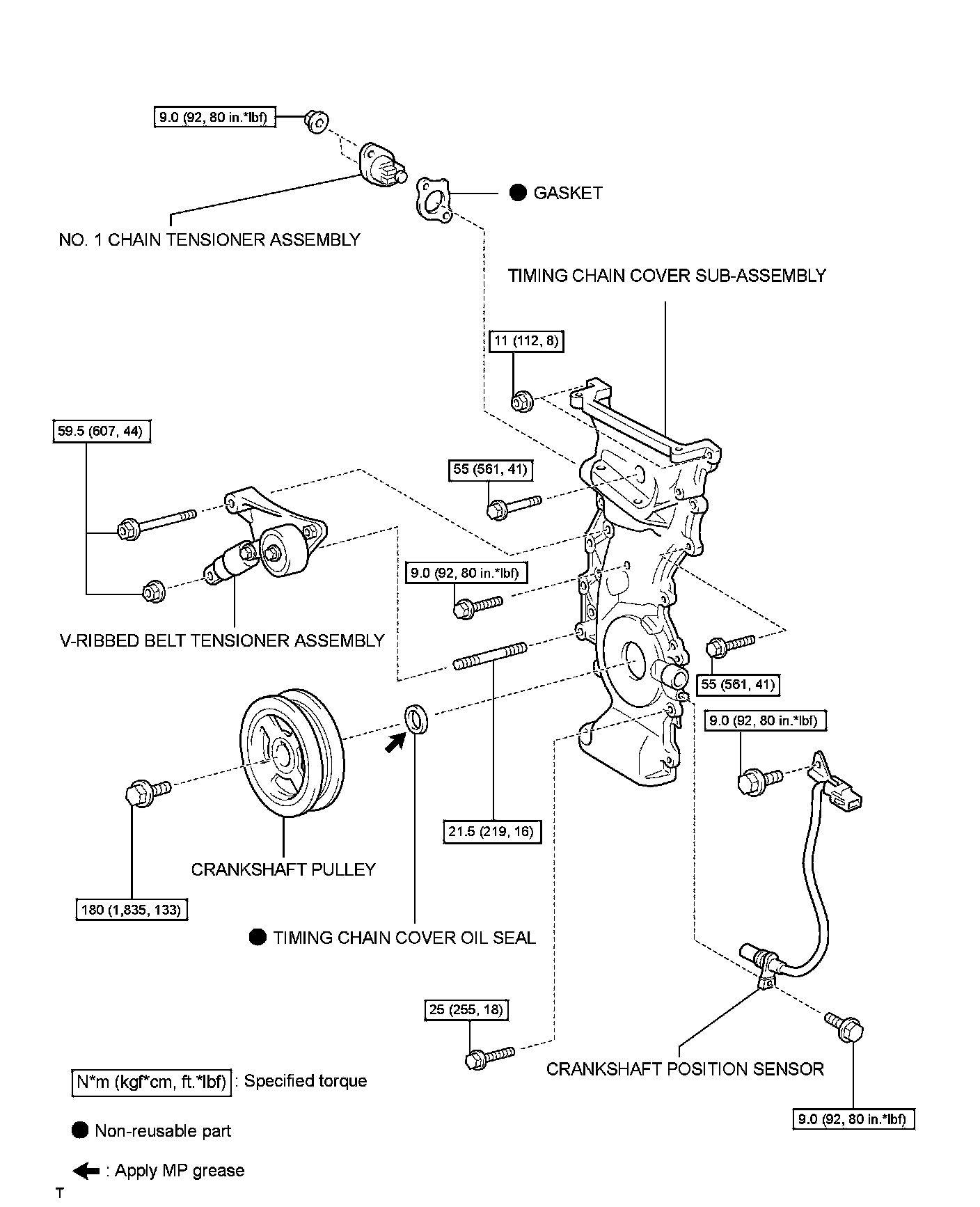 9.0 (92, 80 in.*lbf)

GASKET

NO. 1 CHAIN TENSIONER ASSEMBLY

TIMING CHAIN COVER SUB-ASSEMBLY

11 (112, 8)

59.5 (607, 44)

55 (561, 41)

9.0 (92, 80 in.*lbf)

V-RIBBED BELT TENSIONER ASSEMBLY

55 (561, 41)

9.0 (92, 80 in.*lbf)

21.5 (219, 16)

CRANKSHAFT PULLEY

180 (1,835, 133)

TIMING CHAIN COVER OIL SEAL

25 (255, 18)

CRANKSHAFT POSITION SENSOR

9.0 (92, 80 in.*lbf)

N*m (kgf*cm, ft.*lbf) : Specified torque

Non-reusable part

: Apply MP grease

T