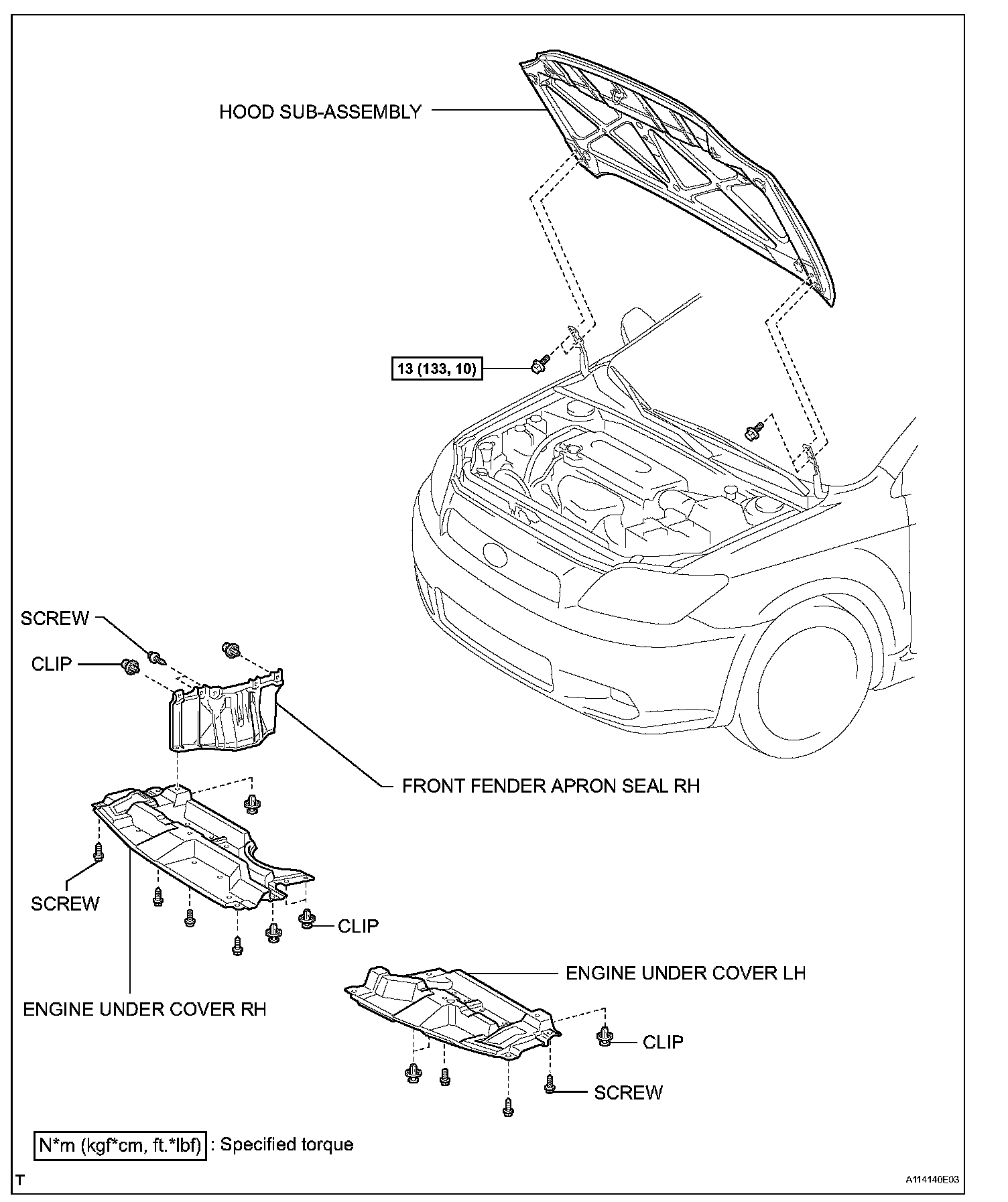 HOOD SUB-ASSEMBLY

13 (133, 10)

SCREW

CLIP

FRONT FENDER APRON SEAL RH

SCREW

CLIP

ENGINE UNDER COVER LH

ENGINE UNDER COVER RH

CLIP

SCREW

N*m (kgf*cm, ft.*lbf) : Specified torque

T

A114140E03