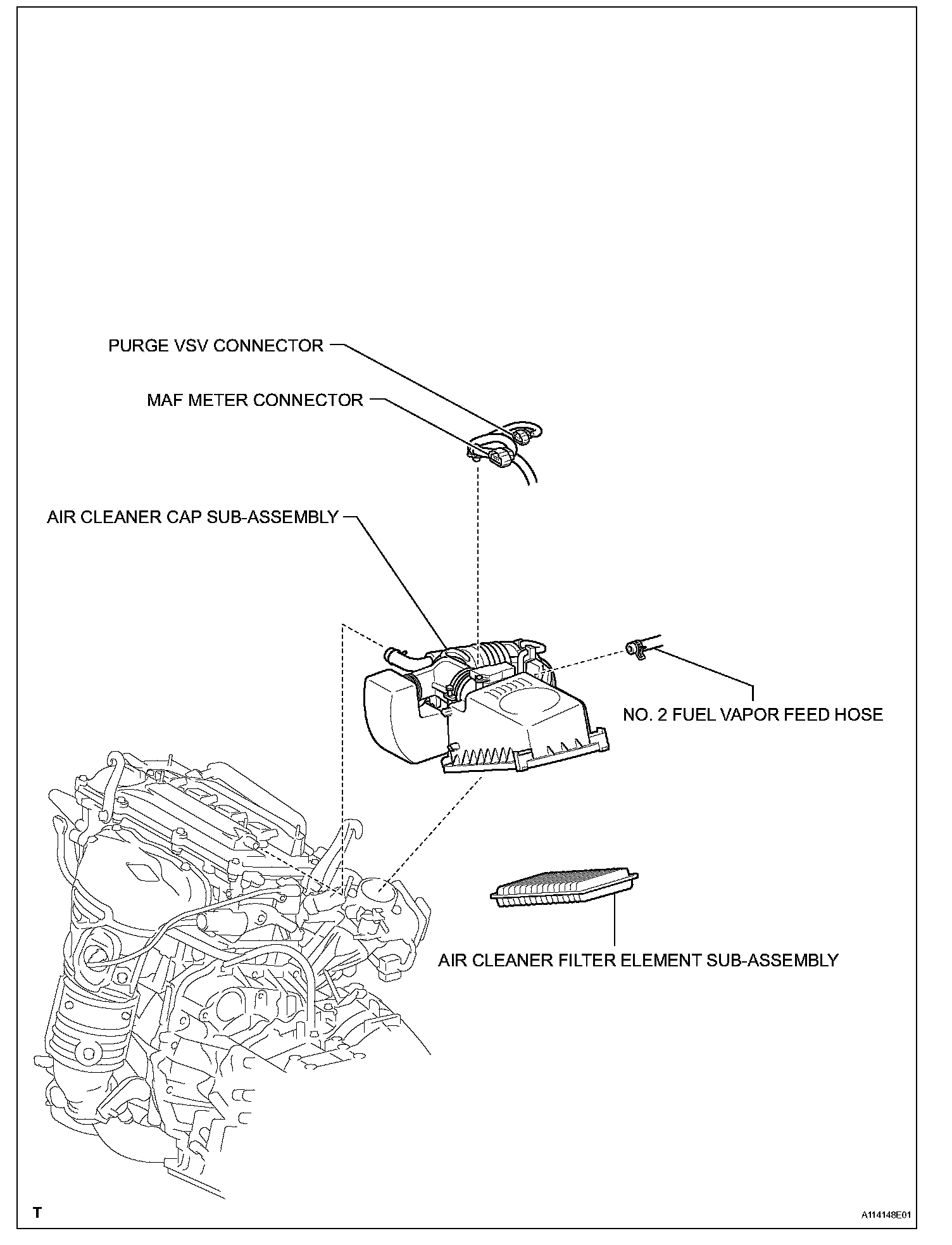 PURGE VSV CONNECTOR

MAF METER CONNECTOR

AIR CLEANER CAP SUB-ASSEMBLY

NO. 2 FUEL VAPOR FEED HOSE

AIR CLEANER FILTER ELEMENT SUB-ASSEMBLY

T

A114148E01