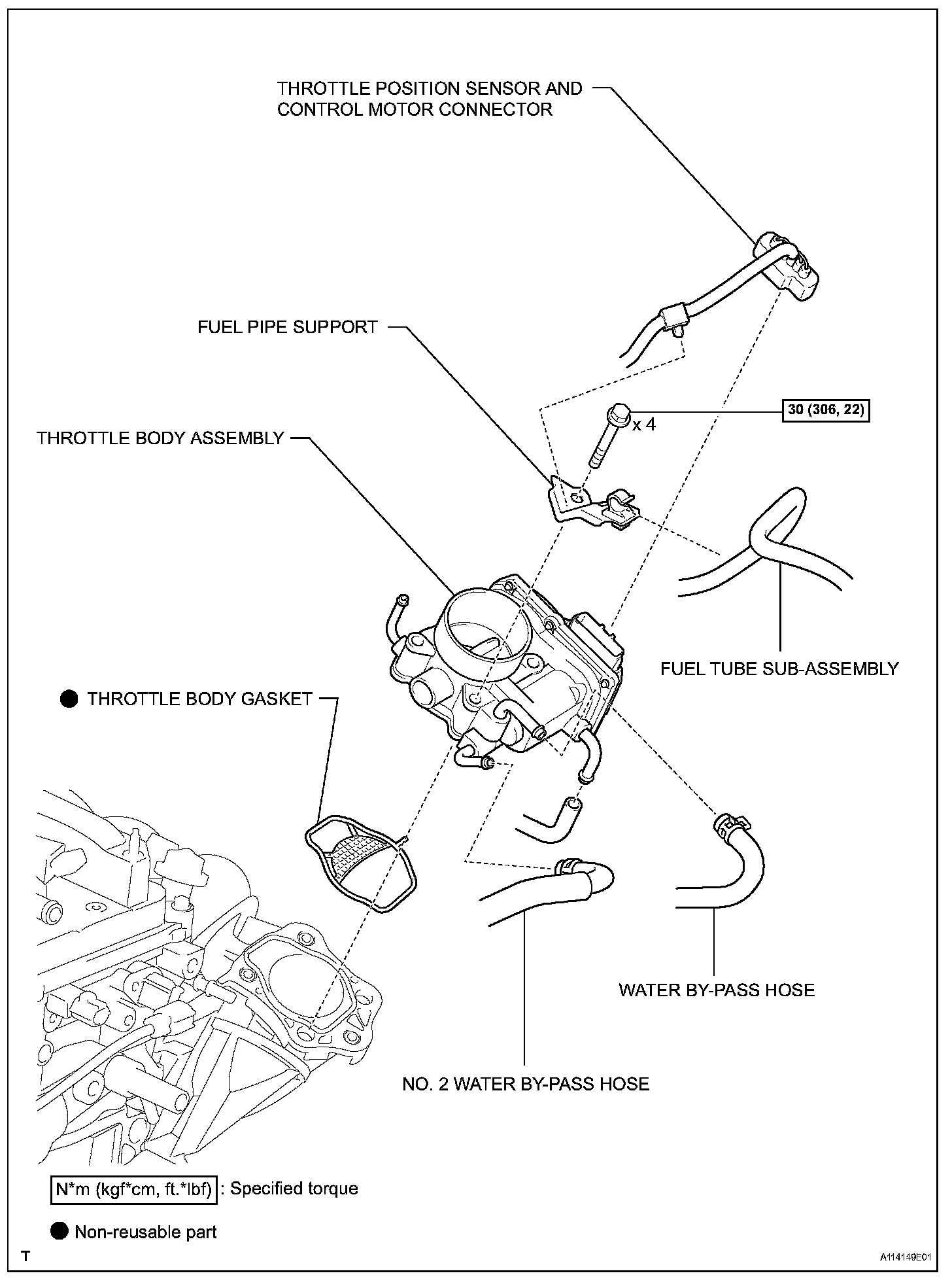 THROTTLE POSITION SENSOR AND CONTROL MOTOR CONNECTOR

FUEL PIPE SUPPORT

x 4

30 (306, 22)

THROTTLE BODY ASSEMBLY

FUEL TUBE SUB-ASSEMBLY

● THROTTLE BODY GASKET

WATER BY-PASS HOSE

NO. 2 WATER BY-PASS HOSE

N*m (kgf*cm, ft.*lbf) : Specified torque

● Non-reusable part

T

A114149E01