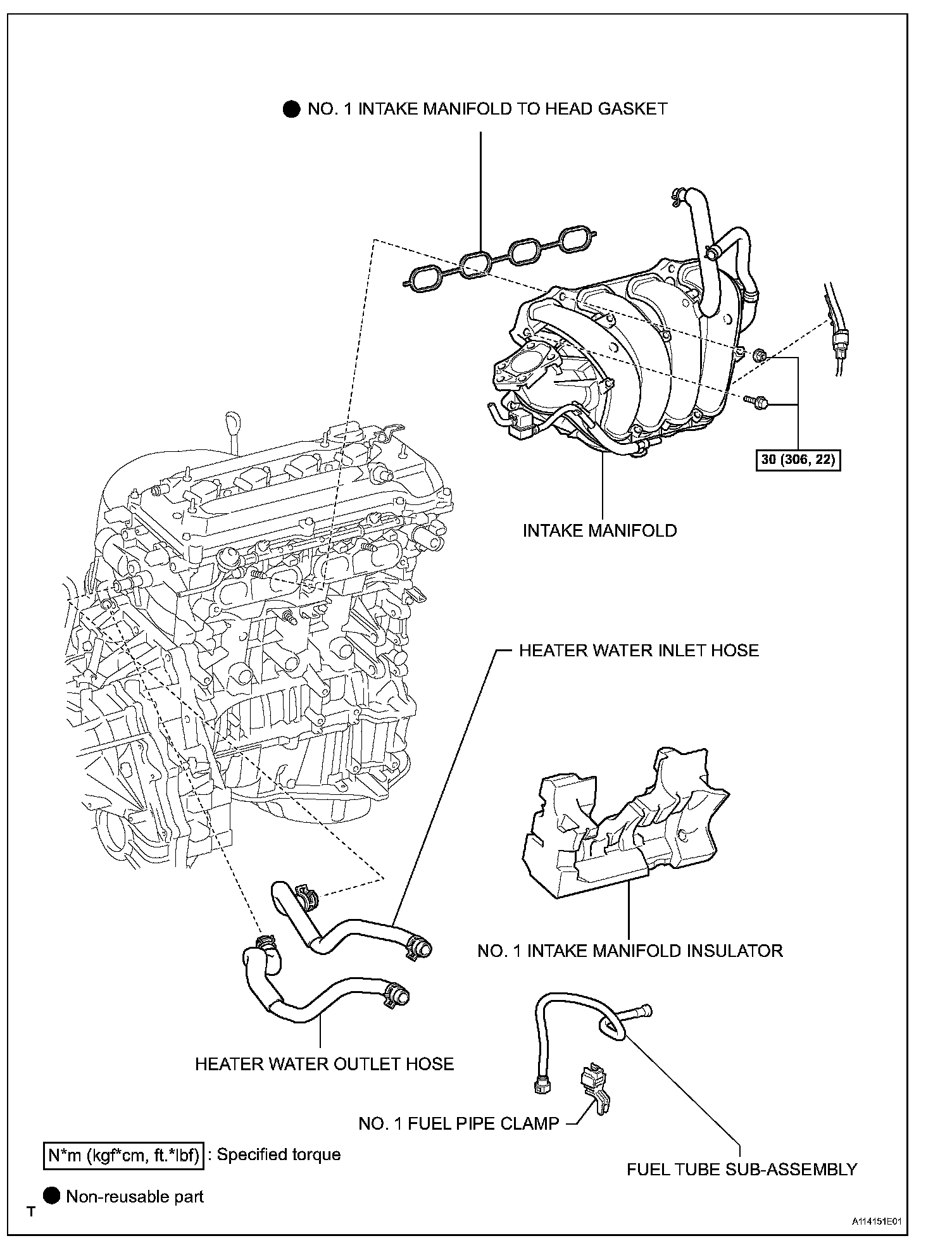 ● NO. 1 INTAKE MANIFOLD TO HEAD GASKET

30 (306, 22)

INTAKE MANIFOLD

HEATER WATER INLET HOSE

NO. 1 INTAKE MANIFOLD INSULATOR

HEATER WATER OUTLET HOSE

NO. 1 FUEL PIPE CLAMP

FUEL TUBE SUB-ASSEMBLY

N*m (kgf*cm, ft.*lbf) : Specified torque

● Non-reusable part

T

A114151E01