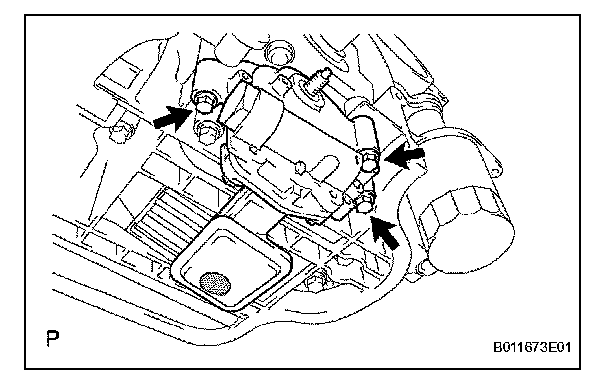 P

B011673E01