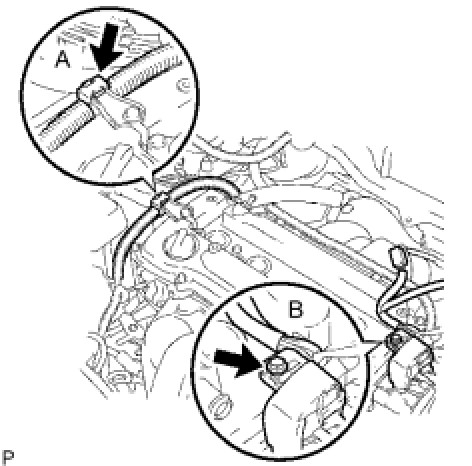 A

B

P