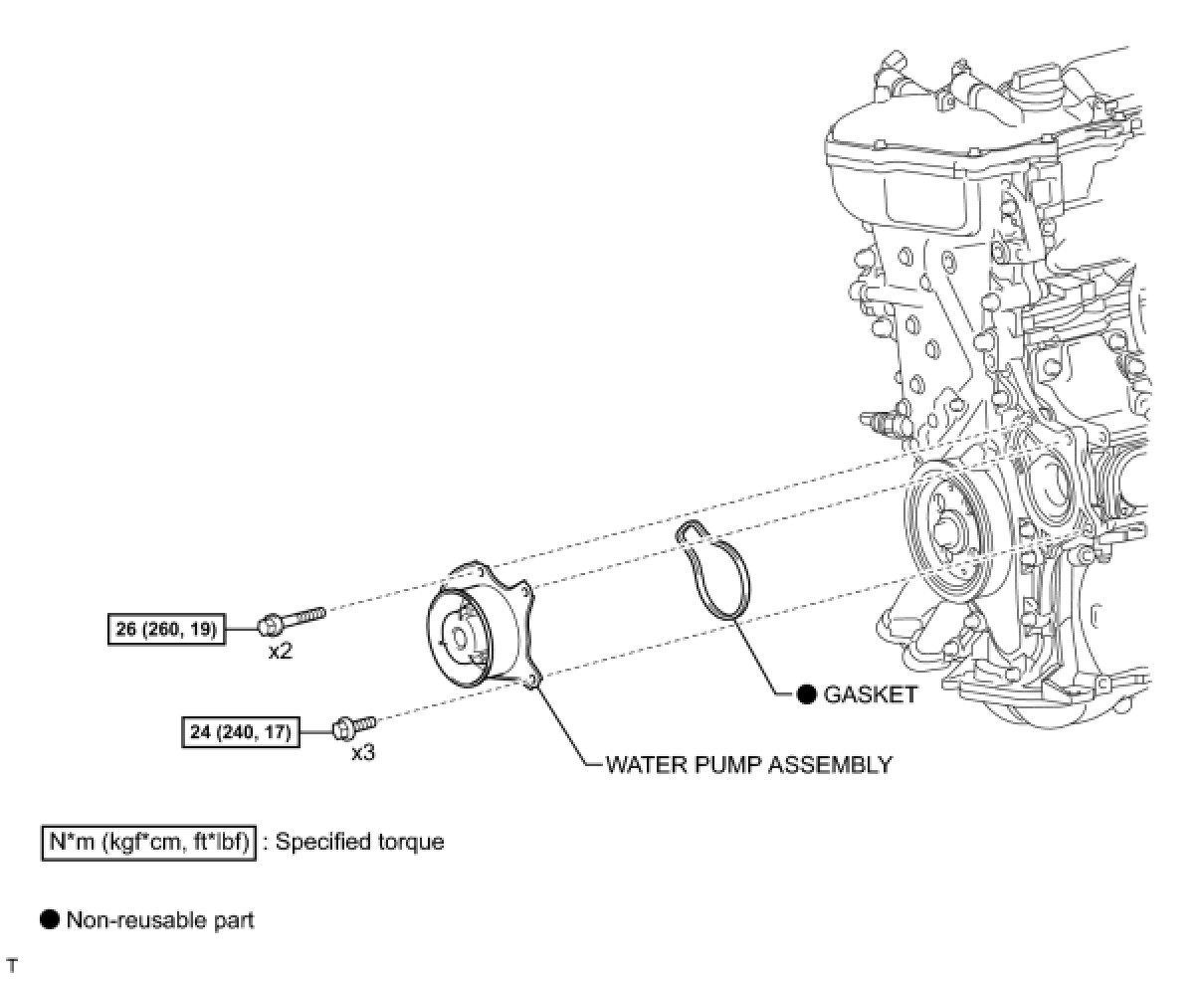 26 (260, 19)
x2

24 (240, 17)
x3

● GASKET

WATER PUMP ASSEMBLY

N*m (kgf*cm, ft*lbf) : Specified torque

● Non-reusable part

T