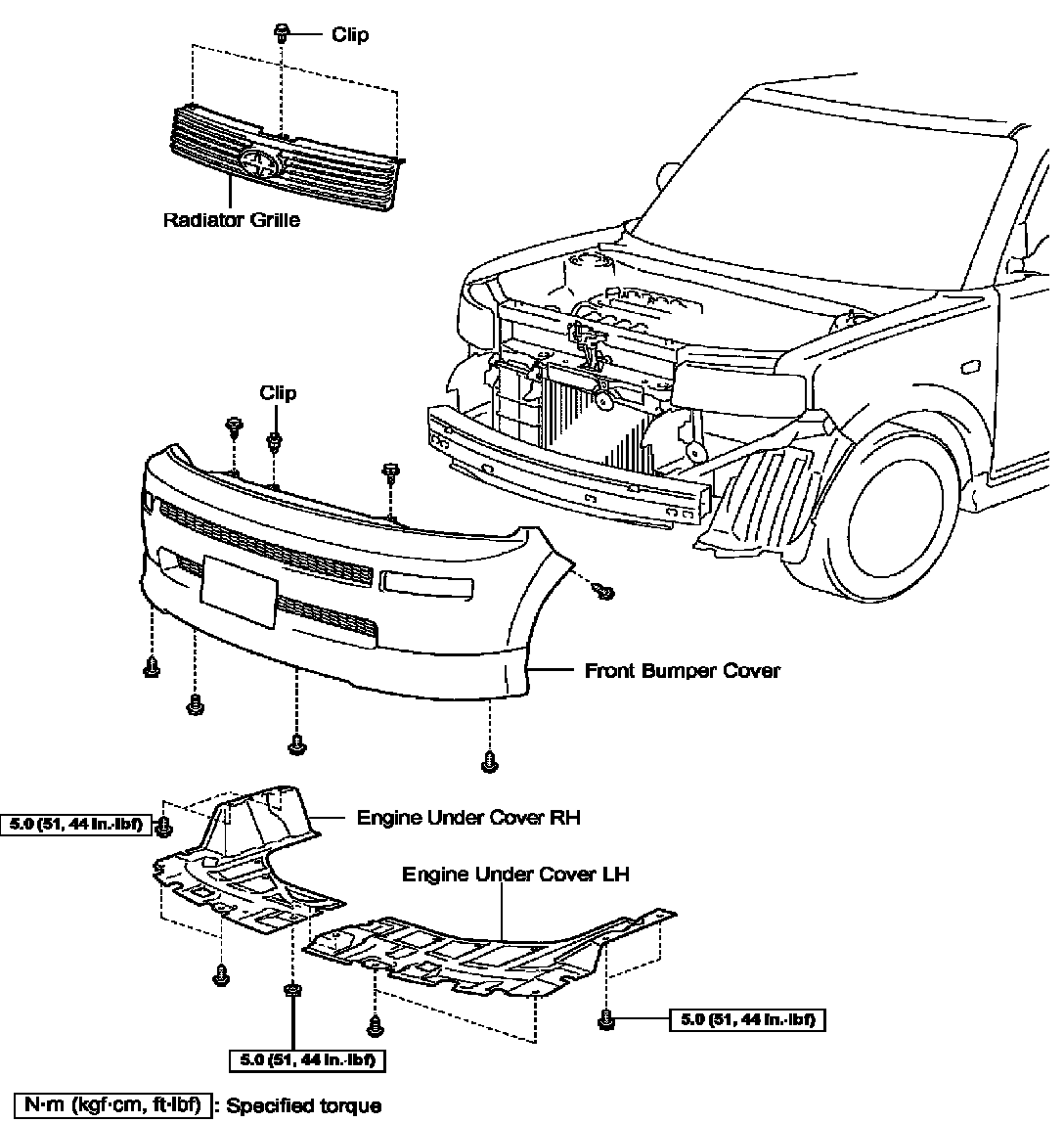 Clip

Radiator Grille

Clip

Front Bumper Cover

5.0 (51, 44 in.·lbf)

Engine Under Cover RH

Engine Under Cover LH

5.0 (51, 44 in.·lbf)

5.0 (51, 44 in.·lbf)

N·m (kgf·cm, ft·lbf) : Specified torque