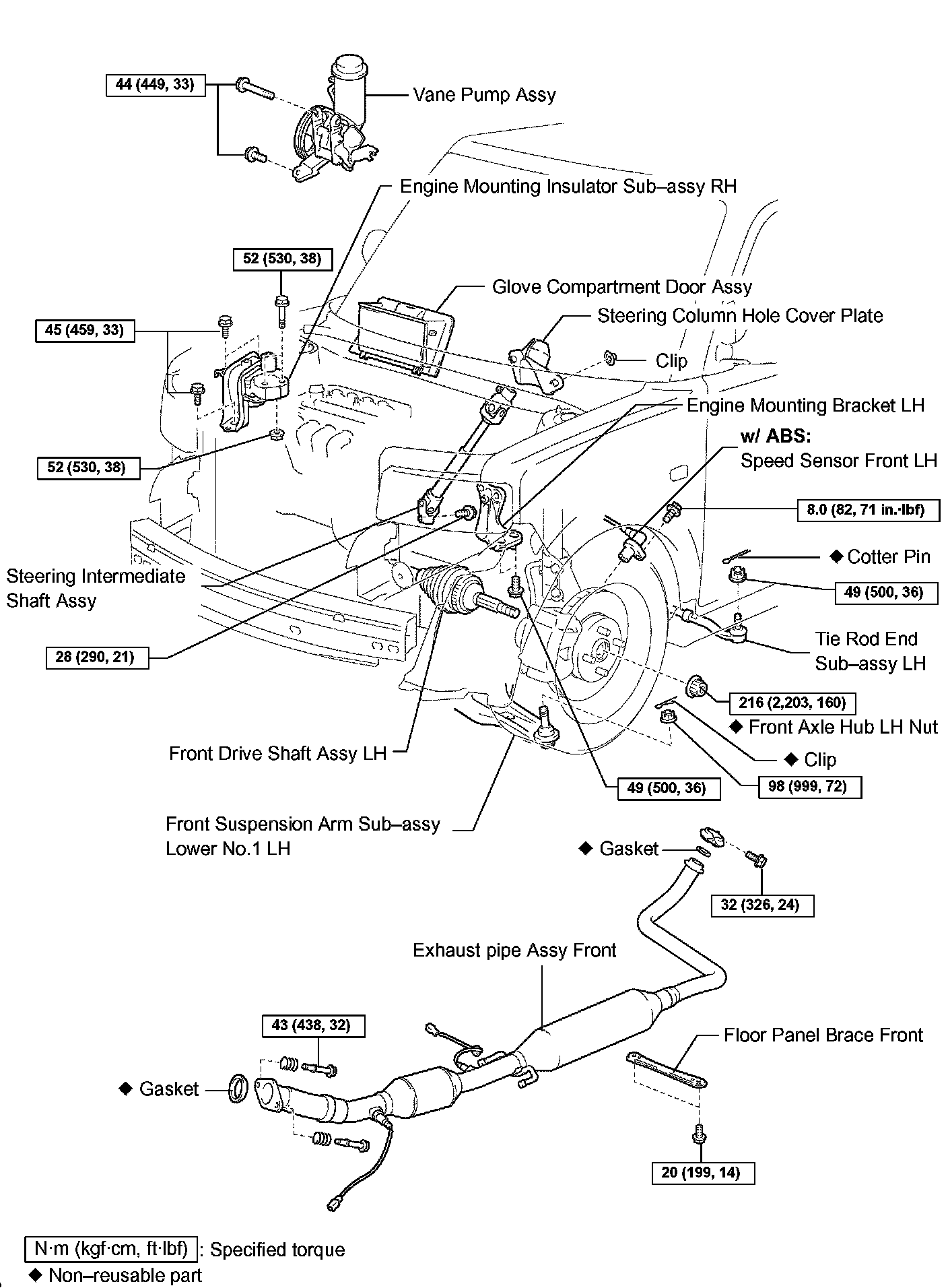 44 (449, 33)

Vane Pump Assy

Engine Mounting Insulator Sub–assy RH

52 (530, 38)

Glove Compartment Door Assy

Steering Column Hole Cover Plate

45 (459, 33)

Clip

Engine Mounting Bracket LH

w/ ABS:
Speed Sensor Front LH

52 (530, 38)

8.0 (82, 71 in.·lbf)

◆ Cotter Pin

Steering Intermediate Shaft Assy

49 (500, 36)

Tie Rod End Sub–assy LH

28 (290, 21)

216 (2,203, 160)

◆ Front Axle Hub LH Nut

Front Drive Shaft Assy LH

◆ Clip

49 (500, 36)

98 (999, 72)

Front Suspension Arm Sub–assy Lower No.1 LH

◆ Gasket

32 (326, 24)

Exhaust pipe Assy Front

43 (438, 32)

Floor Panel Brace Front

◆ Gasket

20 (199, 14)

N·m (kgf·cm, ft·lbf) : Specified torque
◆ Non–reusable part