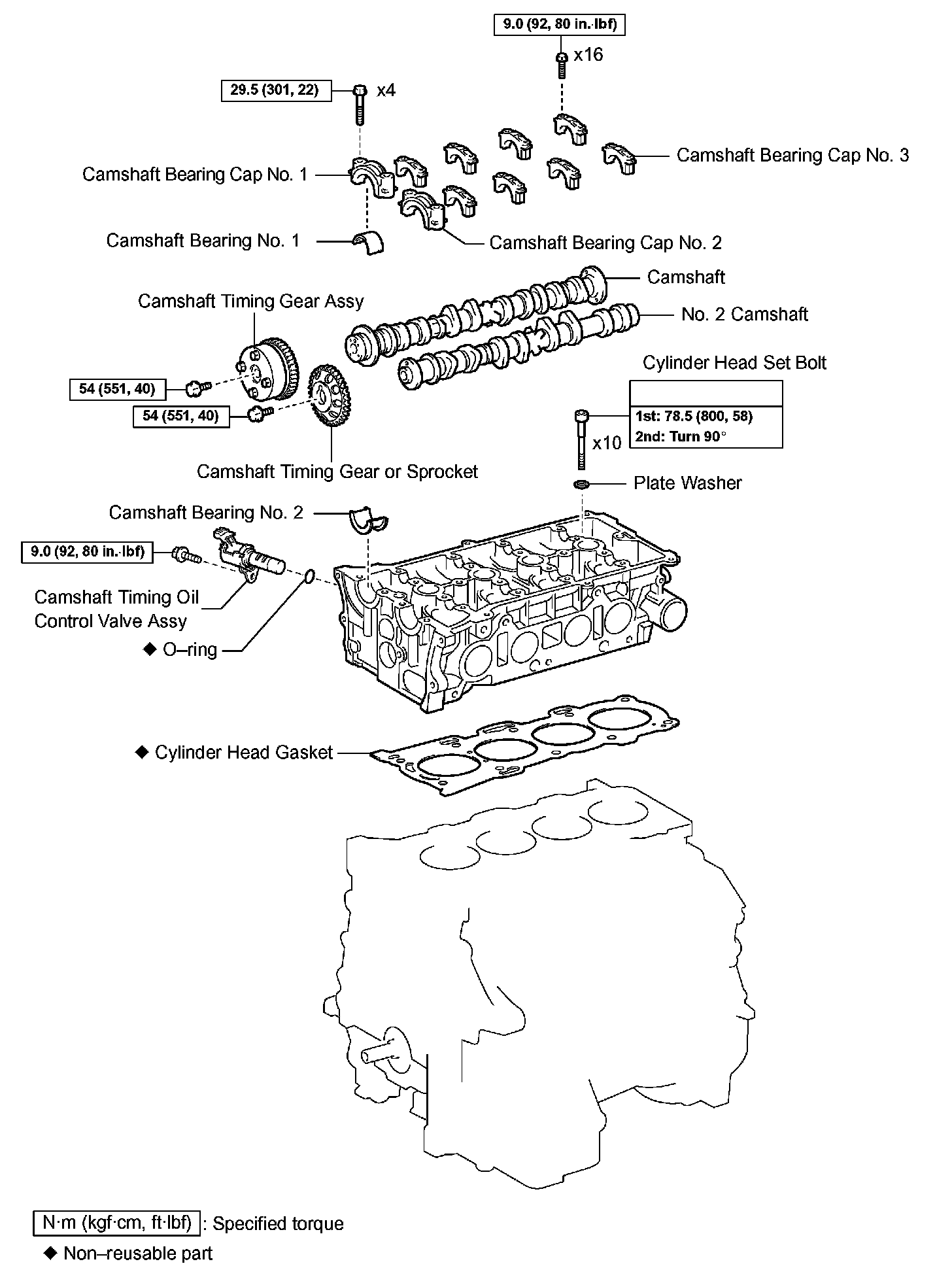 9.0 (92, 80 in.·lbf)

x16

29.5 (301, 22)

x4

Camshaft Bearing Cap No. 3

Camshaft Bearing Cap No. 1

Camshaft Bearing No. 1

Camshaft Bearing Cap No. 2

Camshaft

Camshaft Timing Gear Assy

No. 2 Camshaft

Cylinder Head Set Bolt

54 (551, 40)

54 (551, 40)

1st: 78.5 (800, 58)
2nd: Turn 90°

x10

Camshaft Timing Gear or Sprocket

Plate Washer

Camshaft Bearing No. 2

9.0 (92, 80 in.·lbf)

Camshaft Timing Oil Control Valve Assy

◆ O–ring

◆ Cylinder Head Gasket

N·m (kgf·cm, ft·lbf) : Specified torque

◆ Non–reusable part