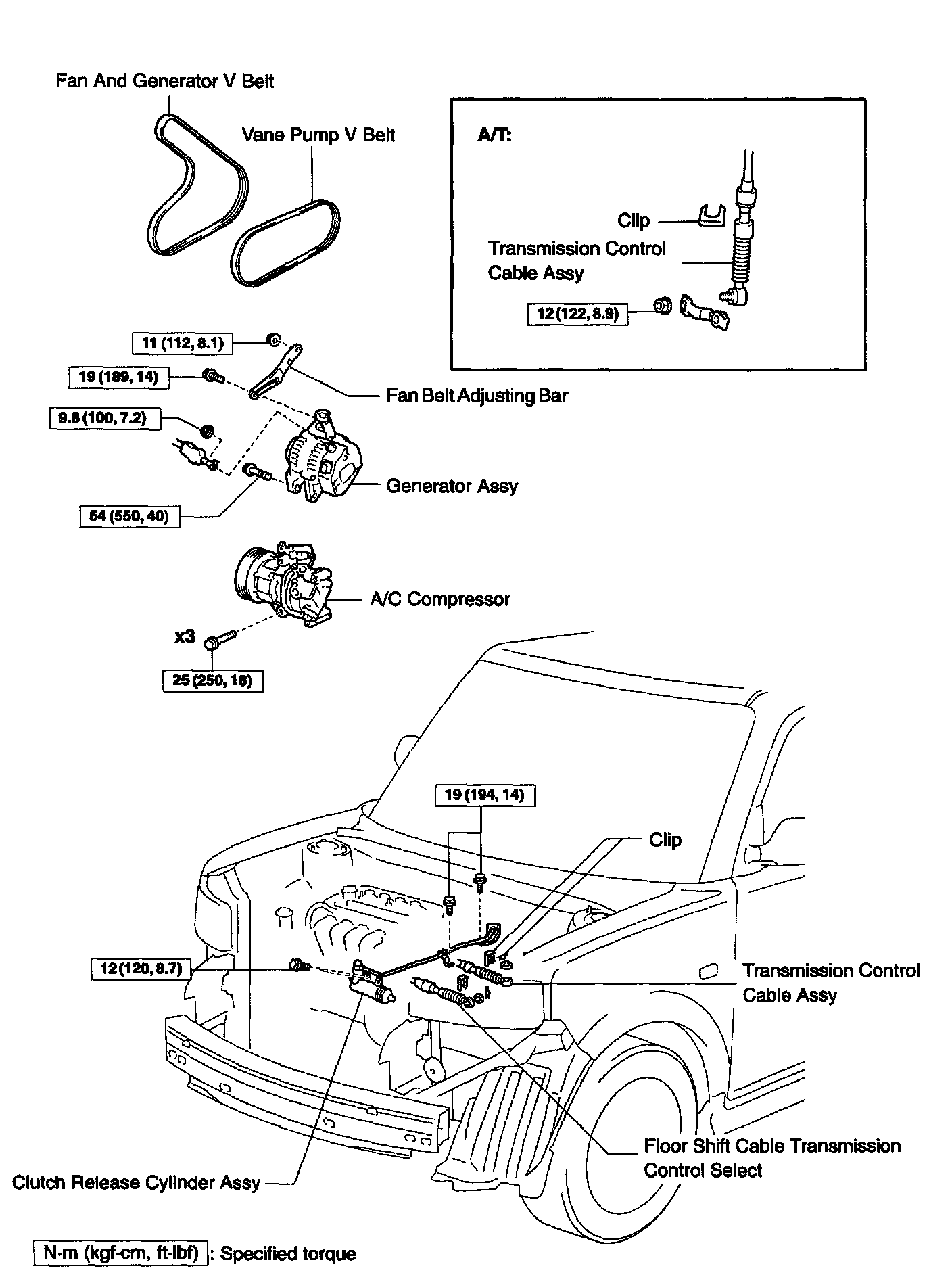 Fan And Generator V Belt

Vane Pump V Belt

A/T:

Clip

Transmission Control Cable Assy

12 (122, 8.9)

11 (112, 8.1)

19 (189, 14)

Fan Belt Adjusting Bar

9.8 (100, 7.2)

Generator Assy

54 (550, 40)

A/C Compressor

x3

25 (250, 18)

19 (194, 14)

Clip

12 (120, 8.7)

Transmission Control Cable Assy

Floor Shift Cable Transmission Control Select

Clutch Release Cylinder Assy

N·m (kgf·cm, ft·lbf) : Specified torque