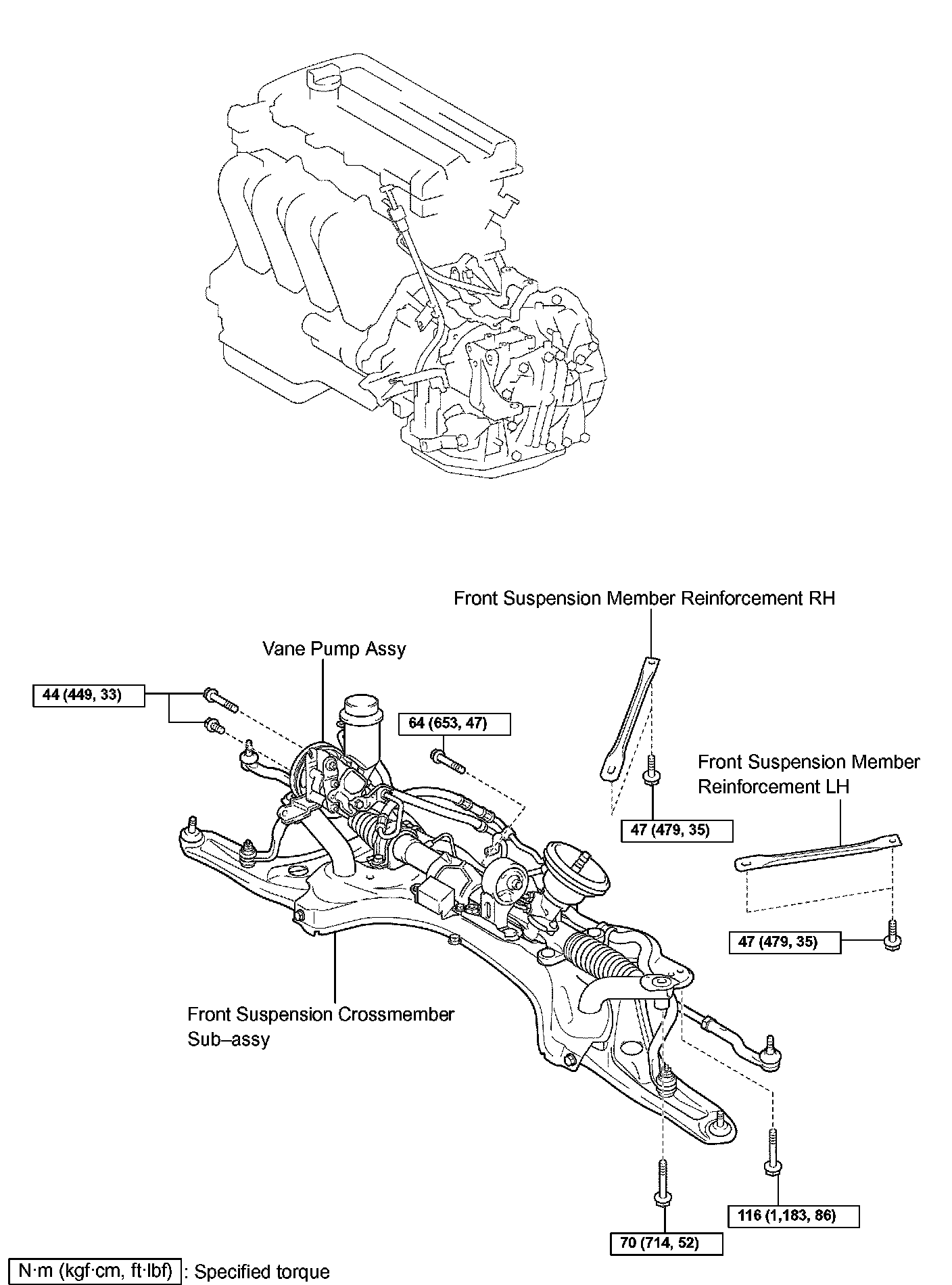 Front Suspension Member Reinforcement RH

Vane Pump Assy

44 (449, 33)

64 (653, 47)

Front Suspension Member Reinforcement LH

47 (479, 35)

47 (479, 35)

Front Suspension Crossmember Sub–assy

116 (1,183, 86)

70 (714, 52)

N·m (kgf·cm, ft·lbf) : Specified torque