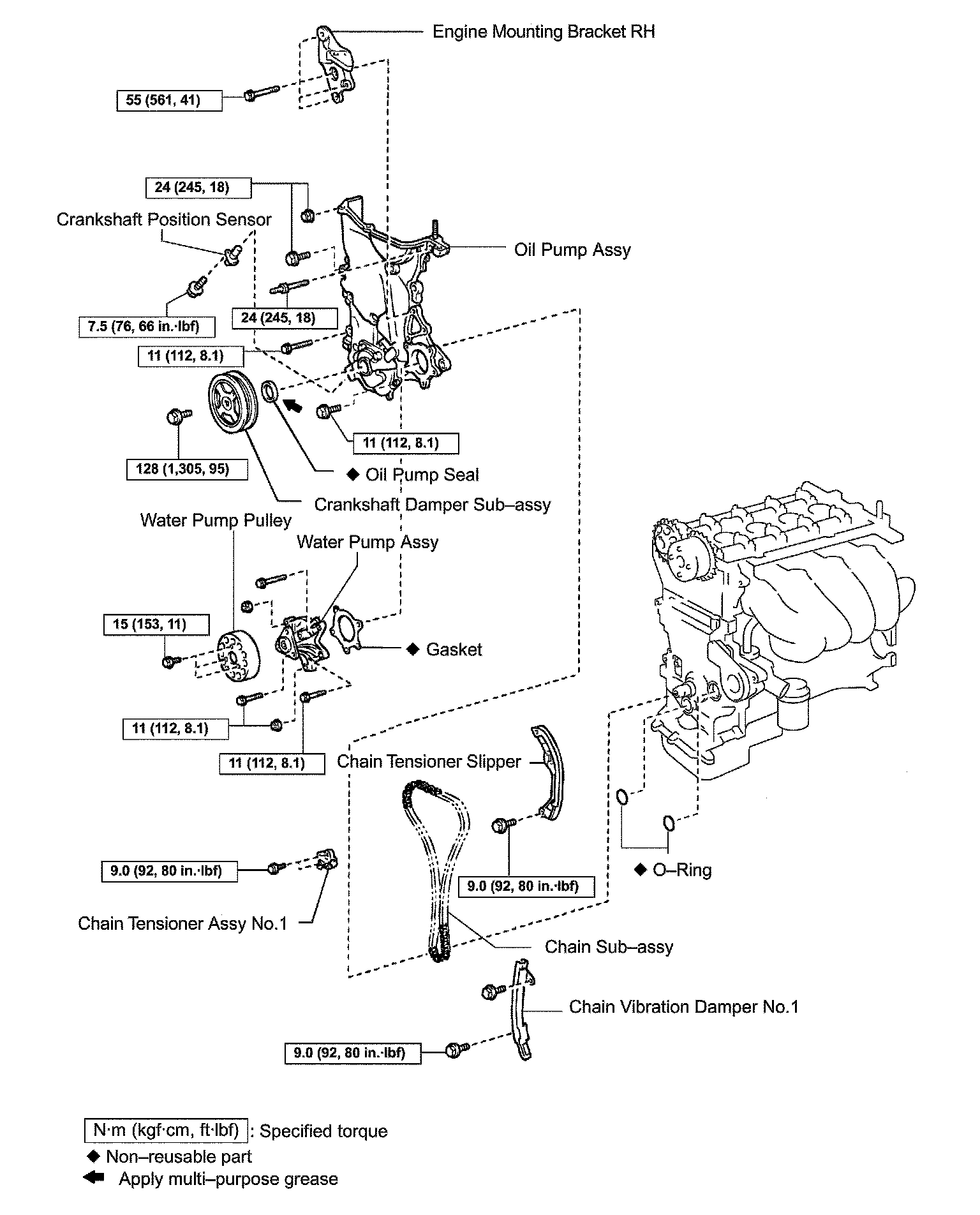 Engine Mounting Bracket RH

55 (561, 41)

24 (245, 18)

Crankshaft Position Sensor

Oil Pump Assy

7.5 (76, 66 in.·lbf)

24 (245, 18)

11 (112, 8.1)

11 (112, 8.1)

128 (1,305, 95)

◆ Oil Pump Seal

Crankshaft Damper Sub–assy

Water Pump Pulley

Water Pump Assy

15 (153, 11)

◆ Gasket

11 (112, 8.1)

11 (112, 8.1)

Chain Tensioner Slipper

9.0 (92, 80 in.·lbf)

9.0 (92, 80 in.·lbf)

◆ O–Ring

Chain Tensioner Assy No.1

Chain Sub–assy

Chain Vibration Damper No.1

9.0 (92, 80 in.·lbf)

N·m (kgf·cm, ft·lbf) : Specified torque
◆ Non–reusable part
Apply multi–purpose grease