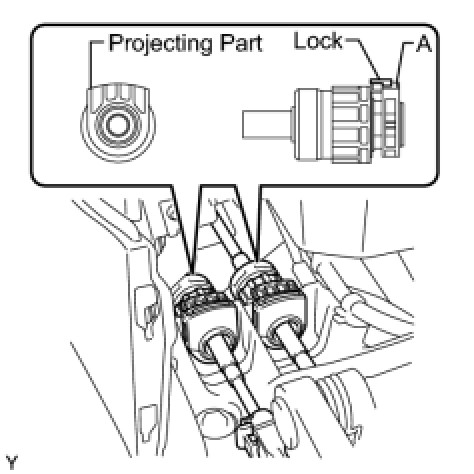 Projecting Part

Lock

A

Y