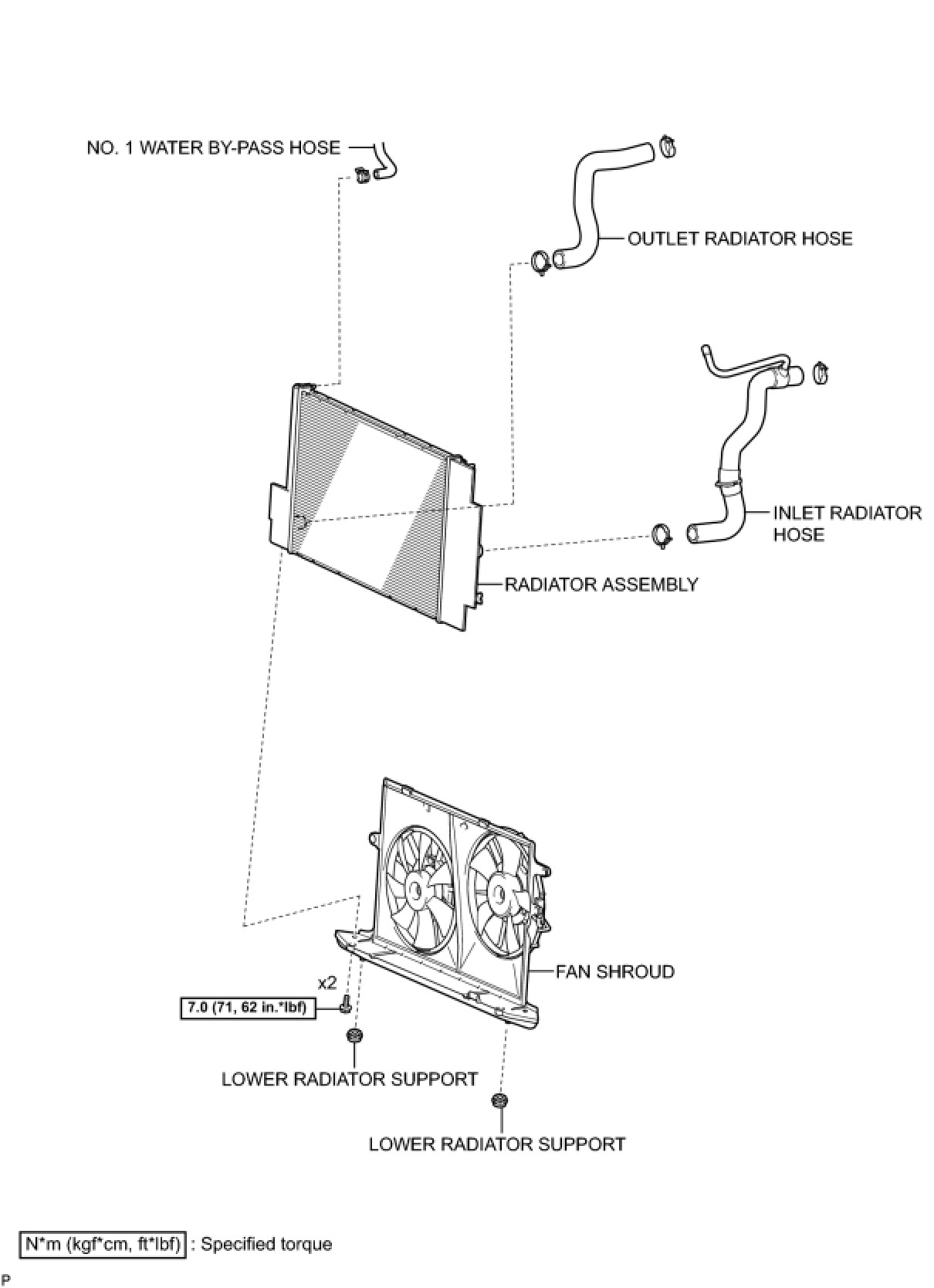 NO. 1 WATER BY-PASS HOSE

OUTLET RADIATOR HOSE

INLET RADIATOR HOSE

RADIATOR ASSEMBLY

FAN SHROUD

x2

7.0 (71, 62 in.*lbf)

LOWER RADIATOR SUPPORT

LOWER RADIATOR SUPPORT

N*m (kgf*cm, ft*lbf) : Specified torque

P