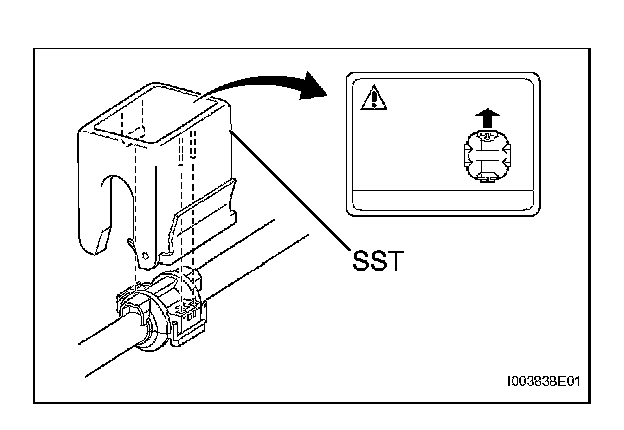 SST

I003838E01