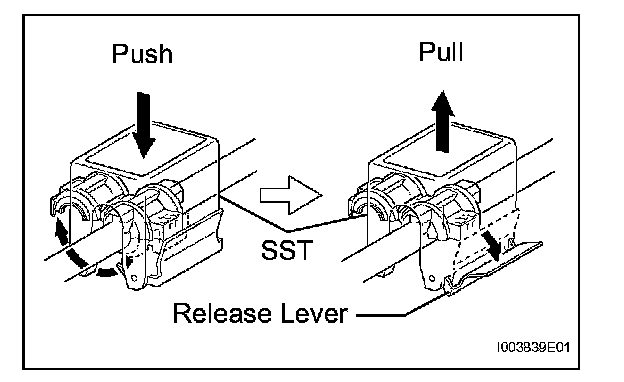 Push

Pull

SST

Release Lever

I003839E01