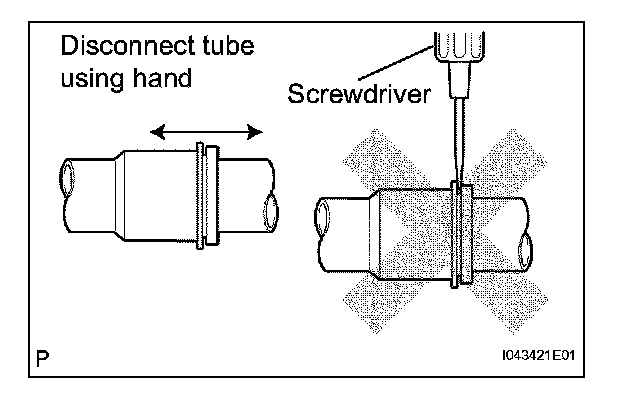 Disconnect tube using hand

Screwdriver

P

I043421E01