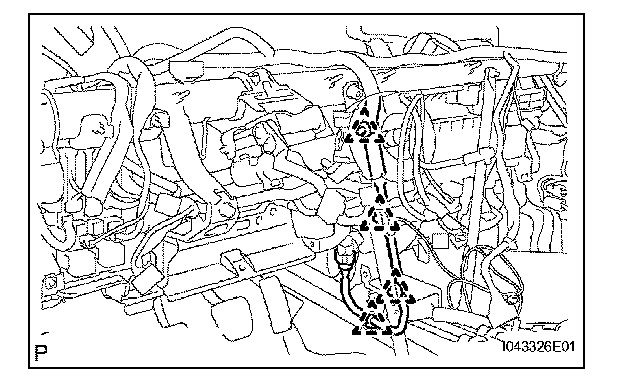 P

I043326E01