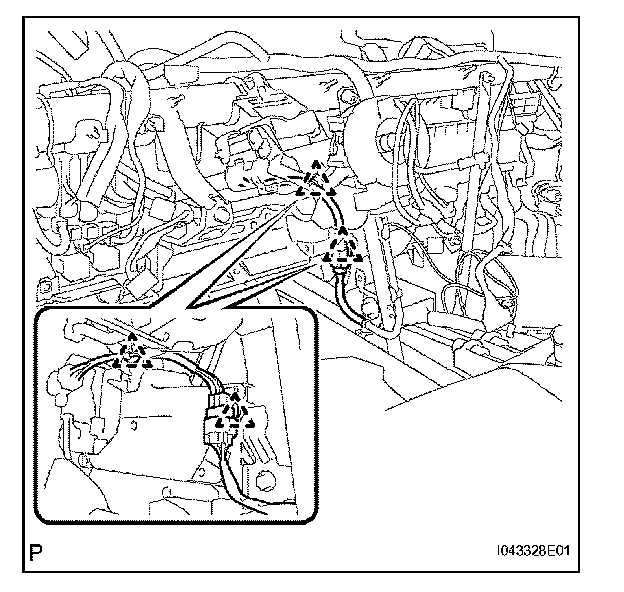 P

I043328E01