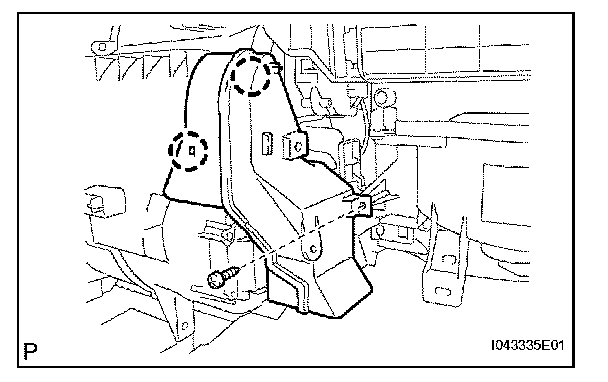 P

I043335E01