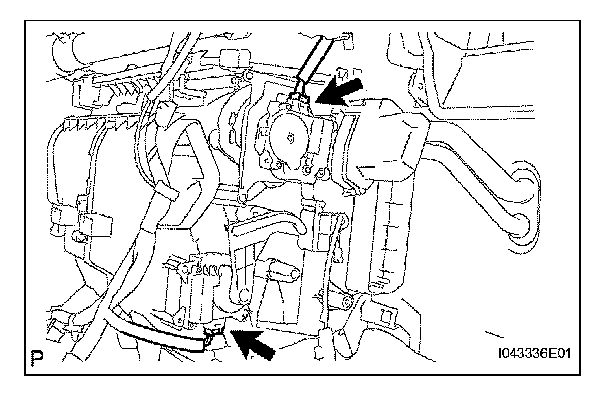 P

I043336E01