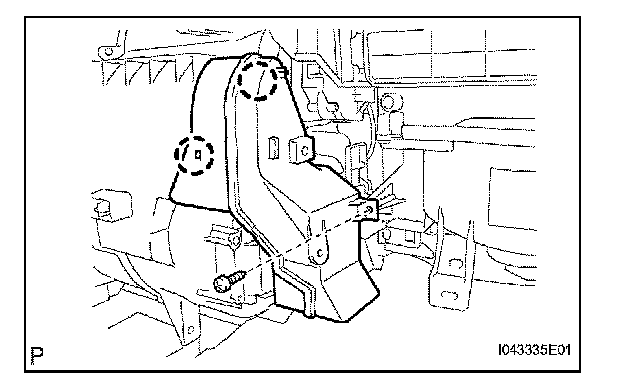 P

I043335E01