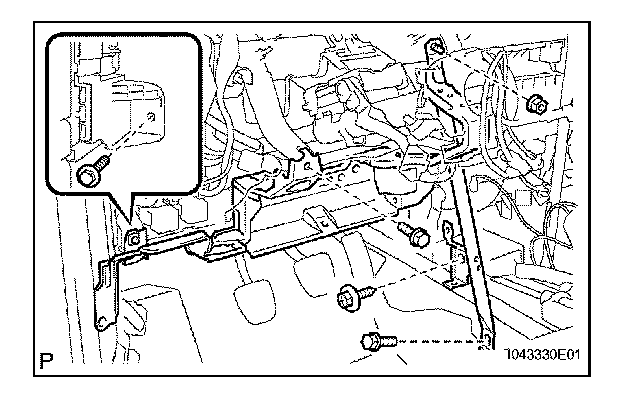 P

I043330E01