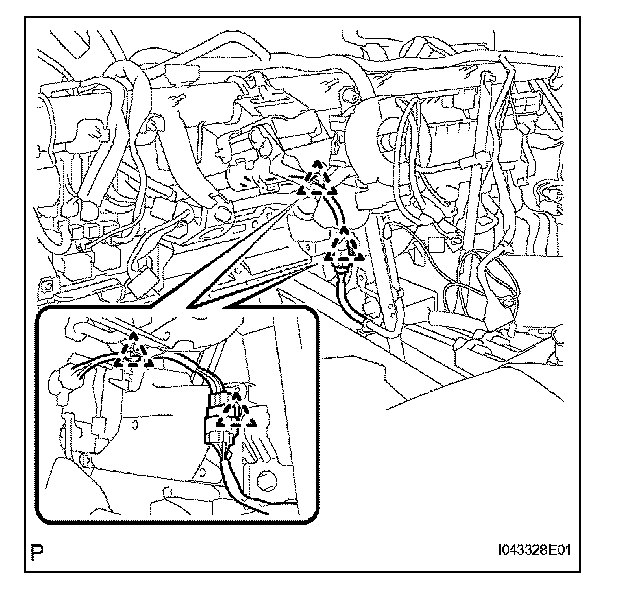 P

I043328E01