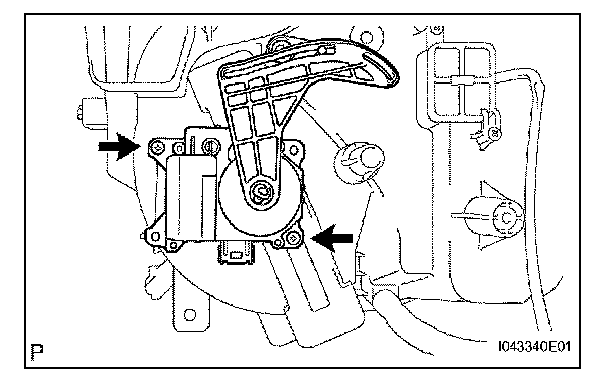 P

I043340E01