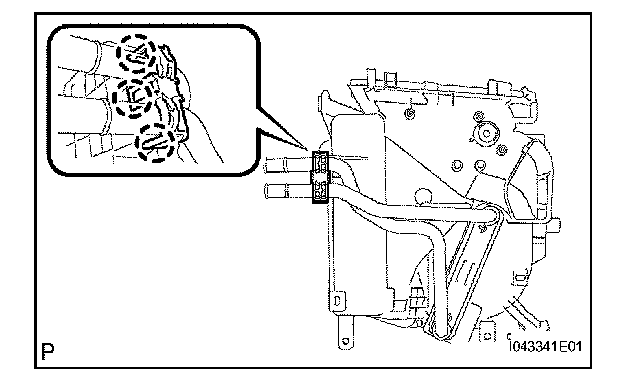 P

I043341E01