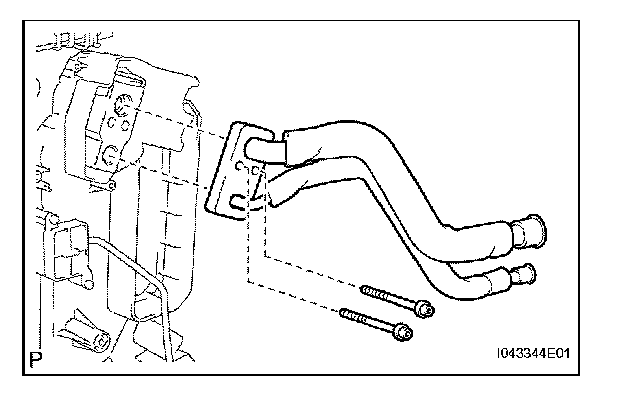 P

I043344E01