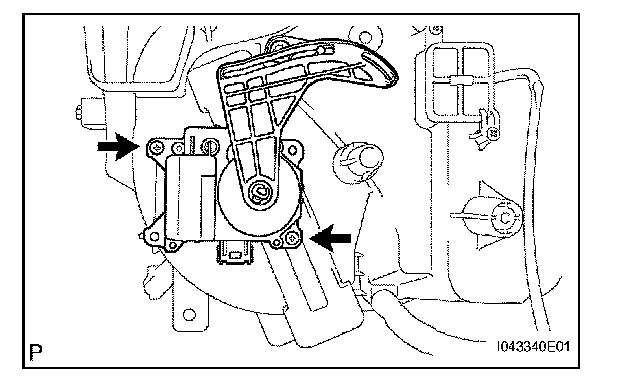 P

I043340E01