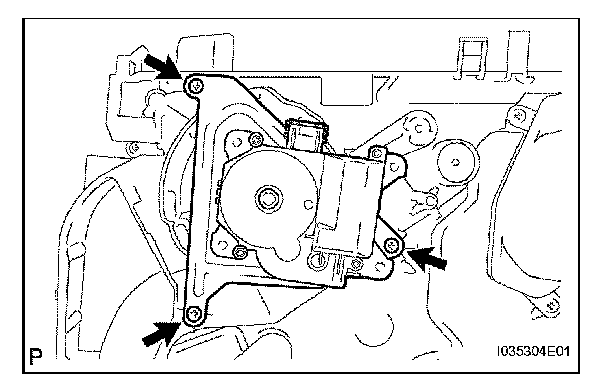 P

I035304E01