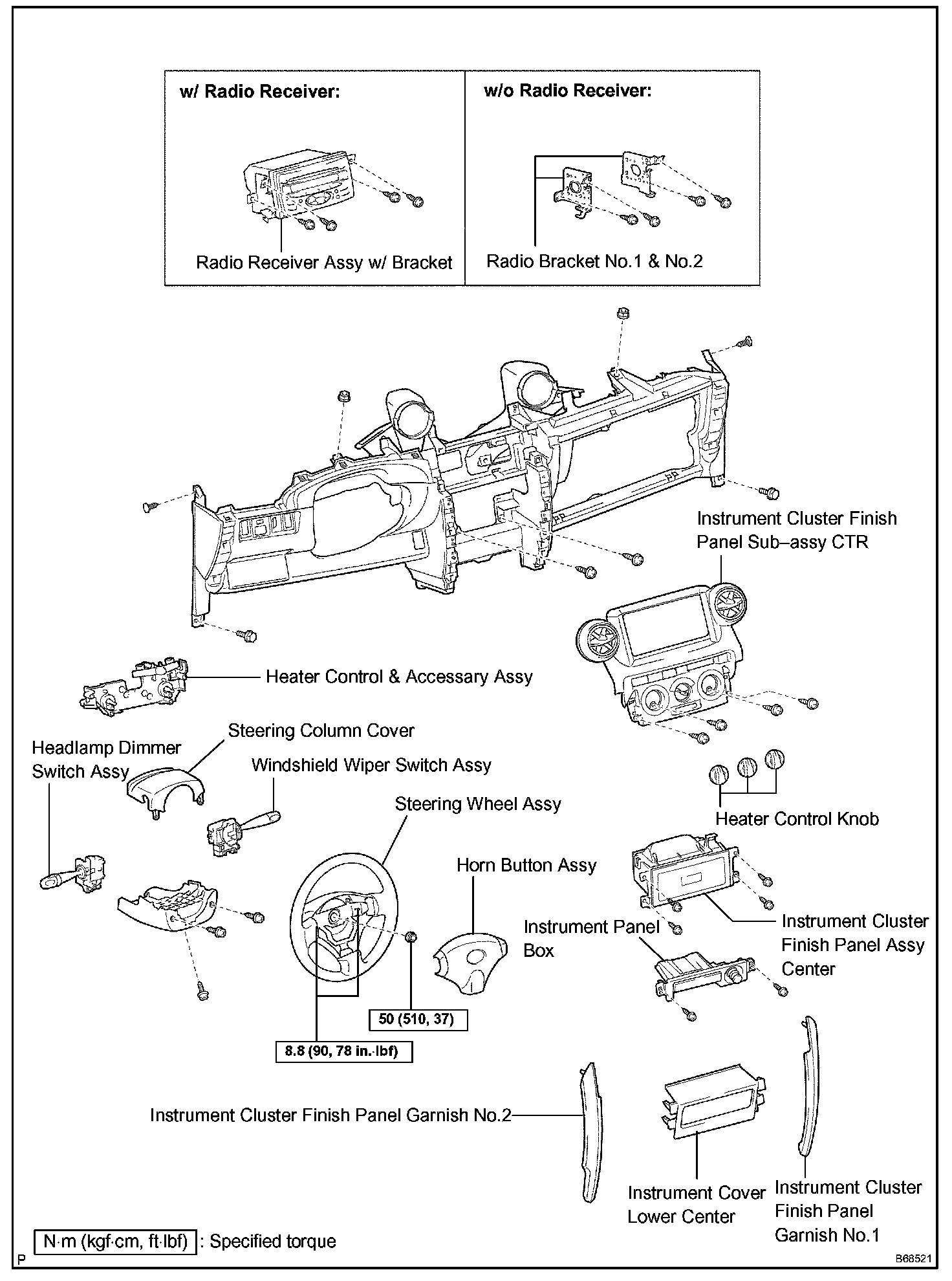 w/ Radio Receiver:

Radio Receiver Assy w/ Bracket

w/o Radio Receiver:

Radio Bracket No.1 & No.2

Instrument Cluster Finish Panel Sub–assy CTR

Heater Control & Accessary Assy

Steering Column Cover

Headlamp Dimmer Switch Assy

Windshield Wiper Switch Assy

Steering Wheel Assy

Heater Control Knob

Horn Button Assy

Instrument Panel Box

Instrument Cluster Finish Panel Assy Center

50 (510, 37)

8.8 (90, 78 in.·lbf)

Instrument Cluster Finish Panel Garnish No.2

Instrument Cover Lower Center

Instrument Cluster Finish Panel Garnish No.1

N·m (kgf·cm, ft·lbf) : Specified torque

P

B68521