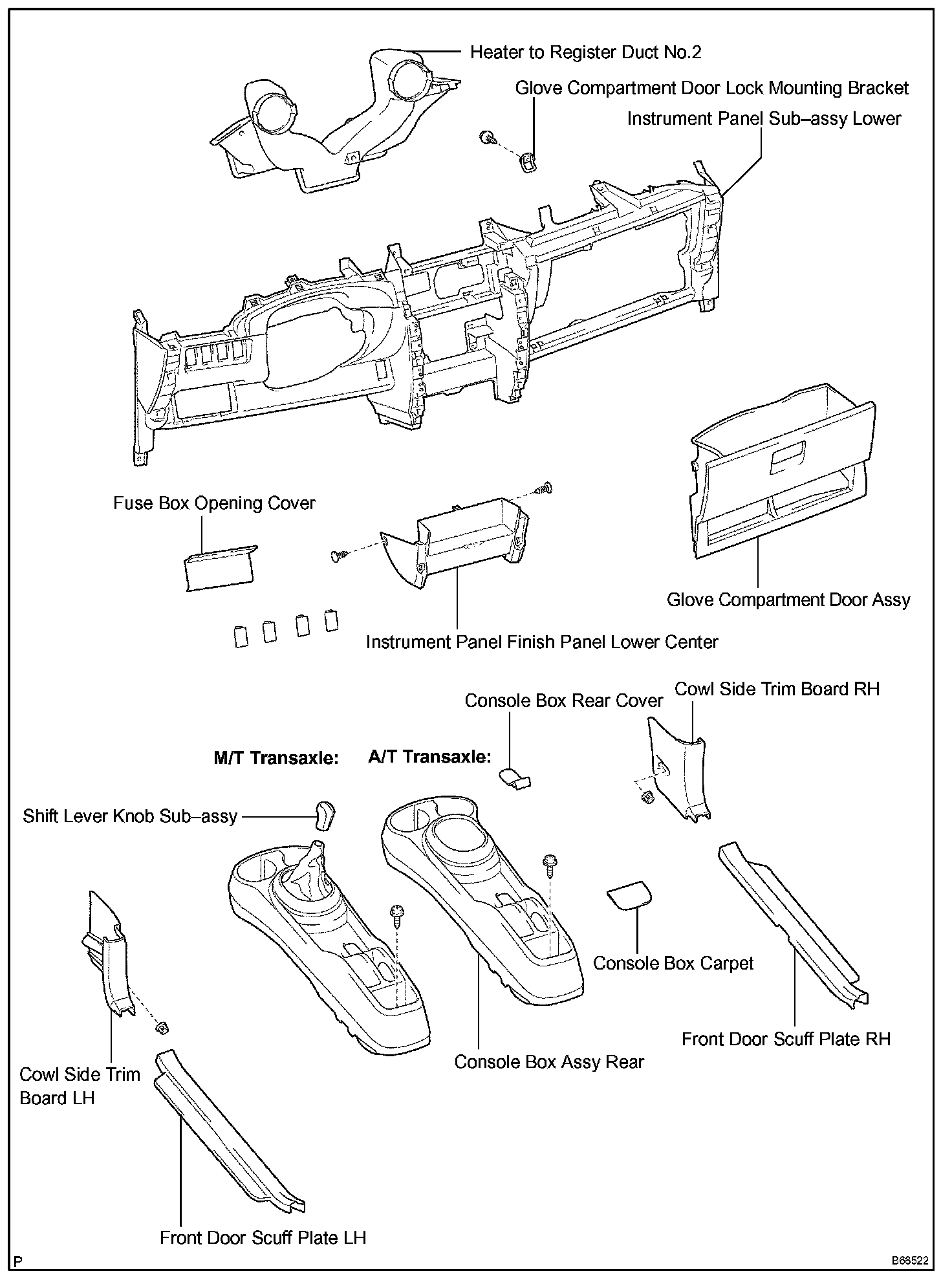 Heater to Register Duct No.2

Glove Compartment Door Lock Mounting Bracket

Instrument Panel Sub–assy Lower

Fuse Box Opening Cover

Glove Compartment Door Assy

Instrument Panel Finish Panel Lower Center

Console Box Rear Cover

Cowl Side Trim Board RH

M/T Transaxle:

A/T Transaxle:

Shift Lever Knob Sub–assy

Console Box Carpet

Front Door Scuff Plate RH

Console Box Assy Rear

Cowl Side Trim Board LH

Front Door Scuff Plate LH

P

B68522