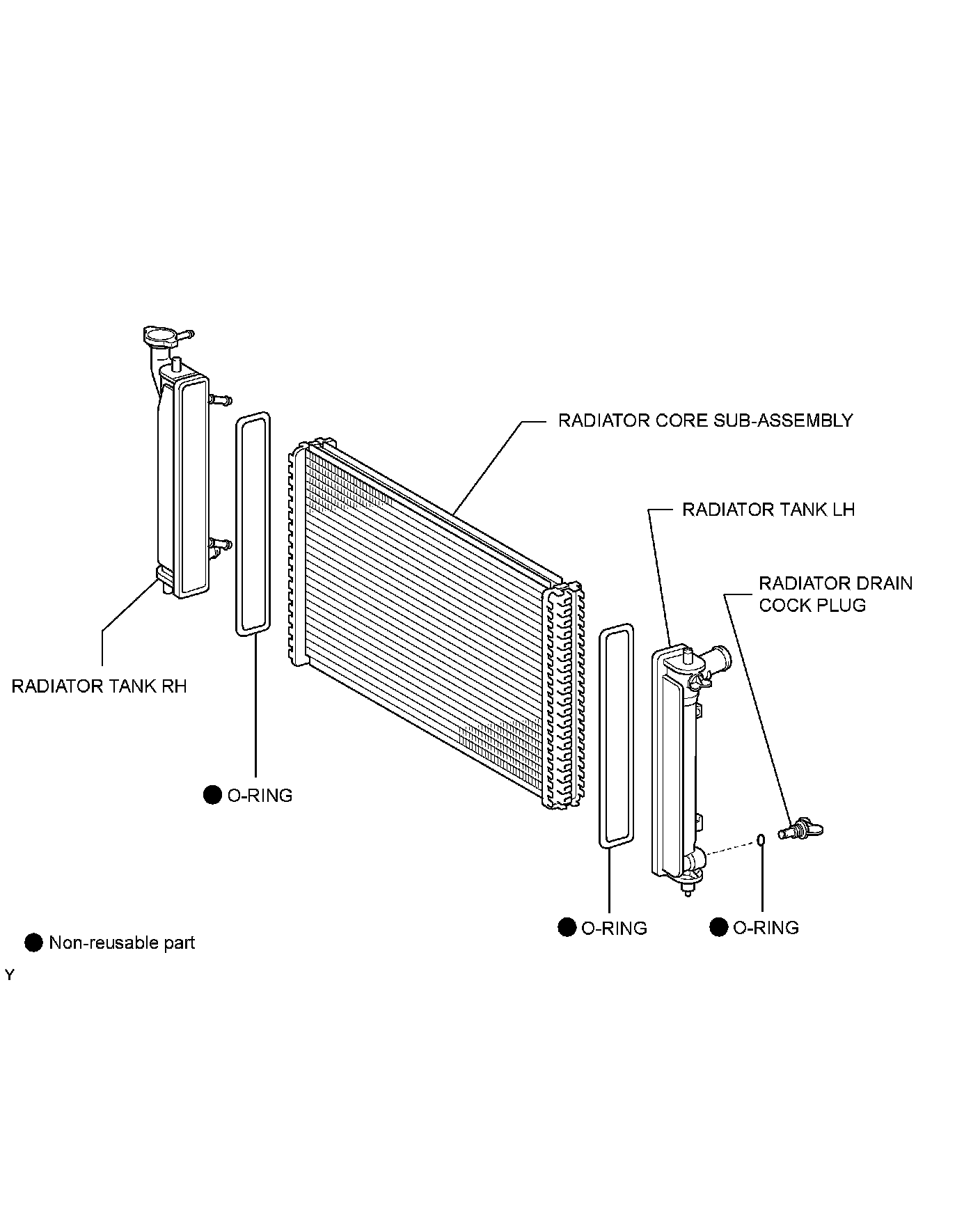 RADIATOR CORE SUB-ASSEMBLY

RADIATOR TANK LH

RADIATOR DRAIN COCK PLUG

RADIATOR TANK RH

● O-RING

● O-RING

● O-RING

● Non-reusable part

Y