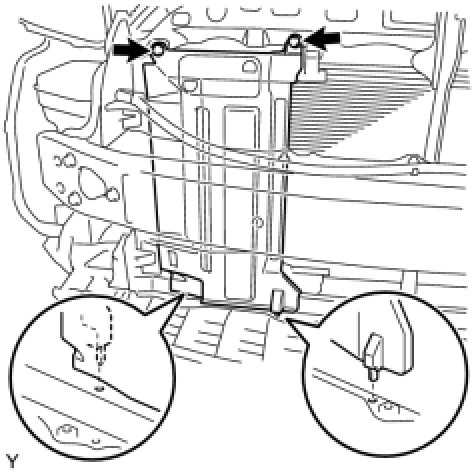 Y