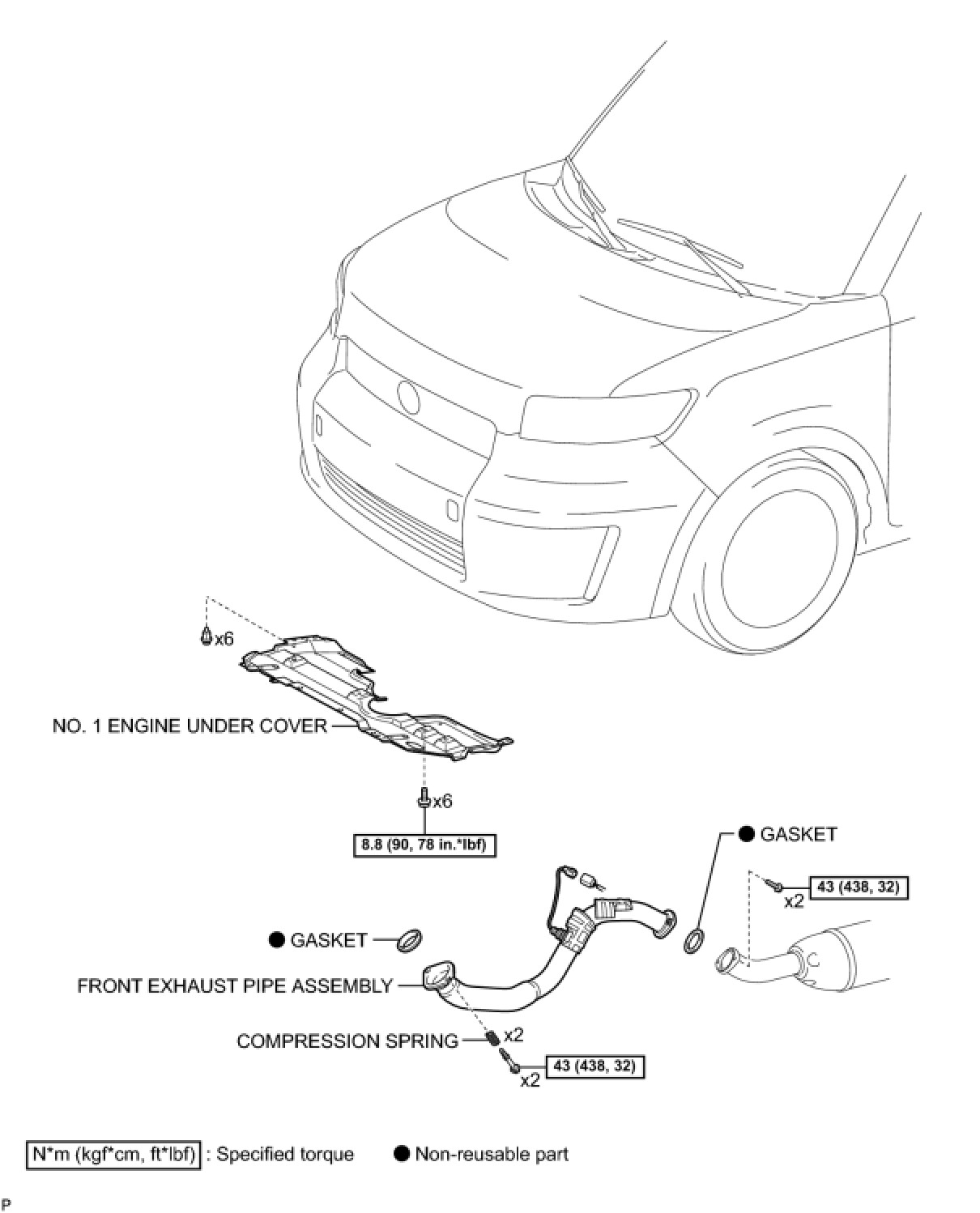 x6

NO. 1 ENGINE UNDER COVER

x6

8.8 (90, 78 in.*lbf)

● GASKET

x2 43 (438, 32)

● GASKET

FRONT EXHAUST PIPE ASSEMBLY

COMPRESSION SPRING x2

x2 43 (438, 32)

N*m (kgf*cm, ft*lbf) : Specified torque ● Non-reusable part

P