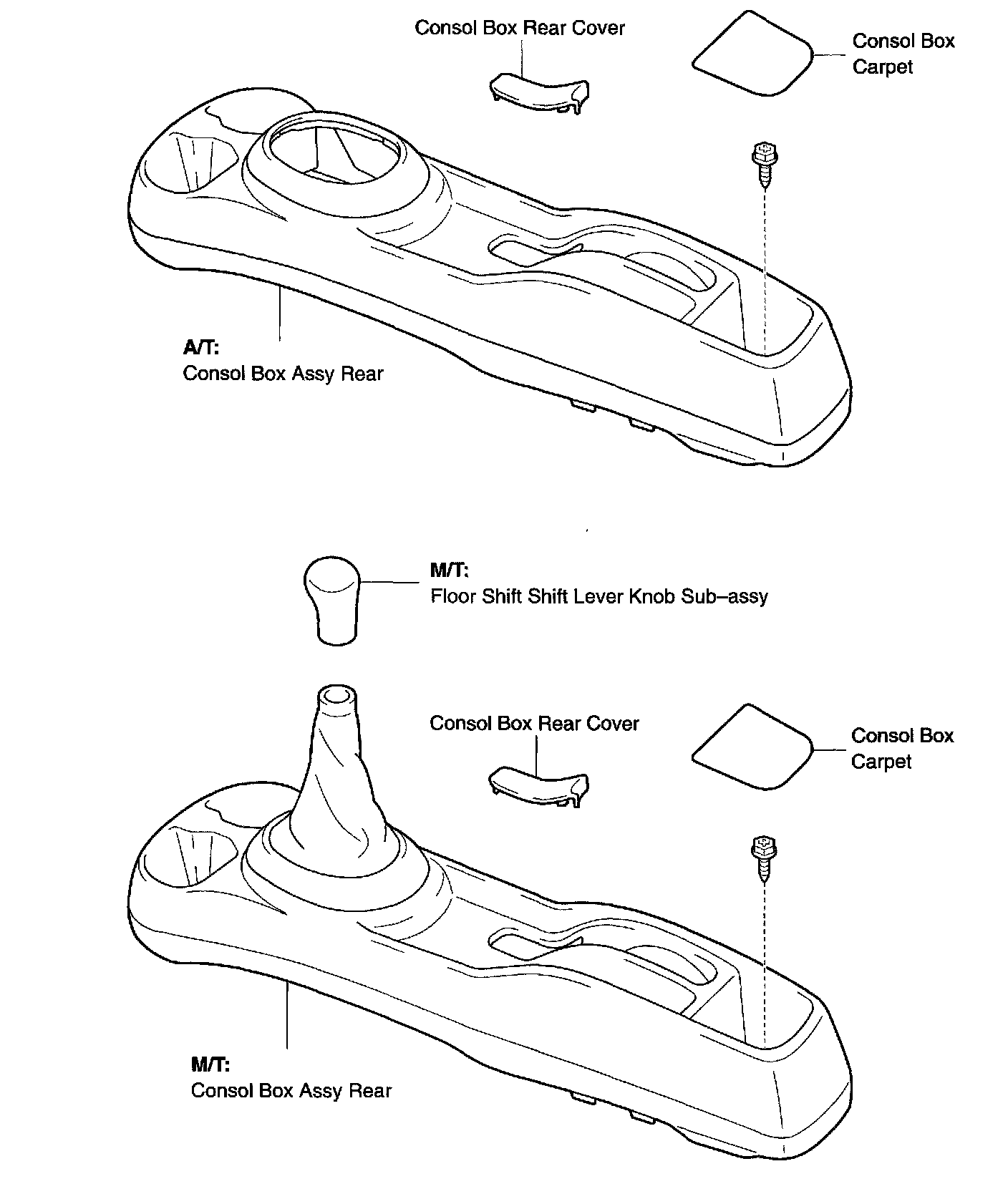 Consol Box Rear Cover

Consol Box Carpet

A/T:
Consol Box Assy Rear

M/T:
Floor Shift Shift Lever Knob Sub–assy

Consol Box Rear Cover

Consol Box Carpet

M/T:
Consol Box Assy Rear