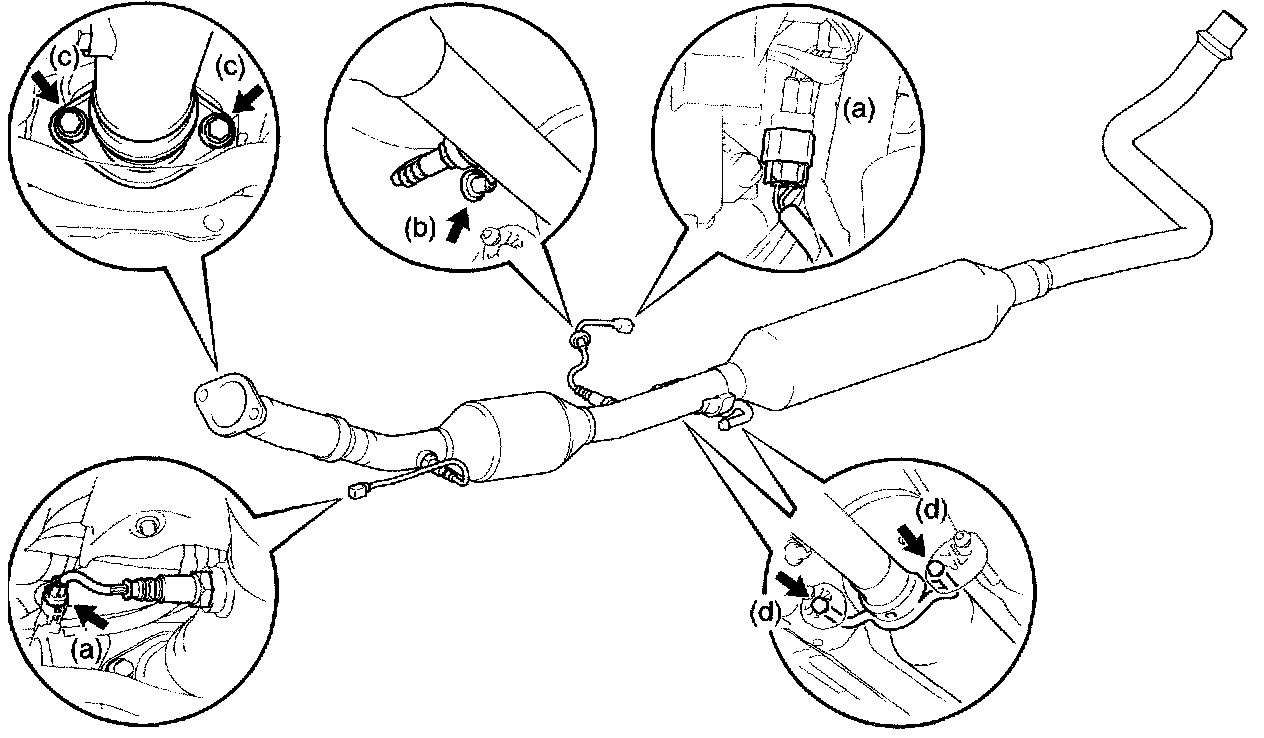 (c)
(c)
(b)
(a)
(a)
(d)
(d)