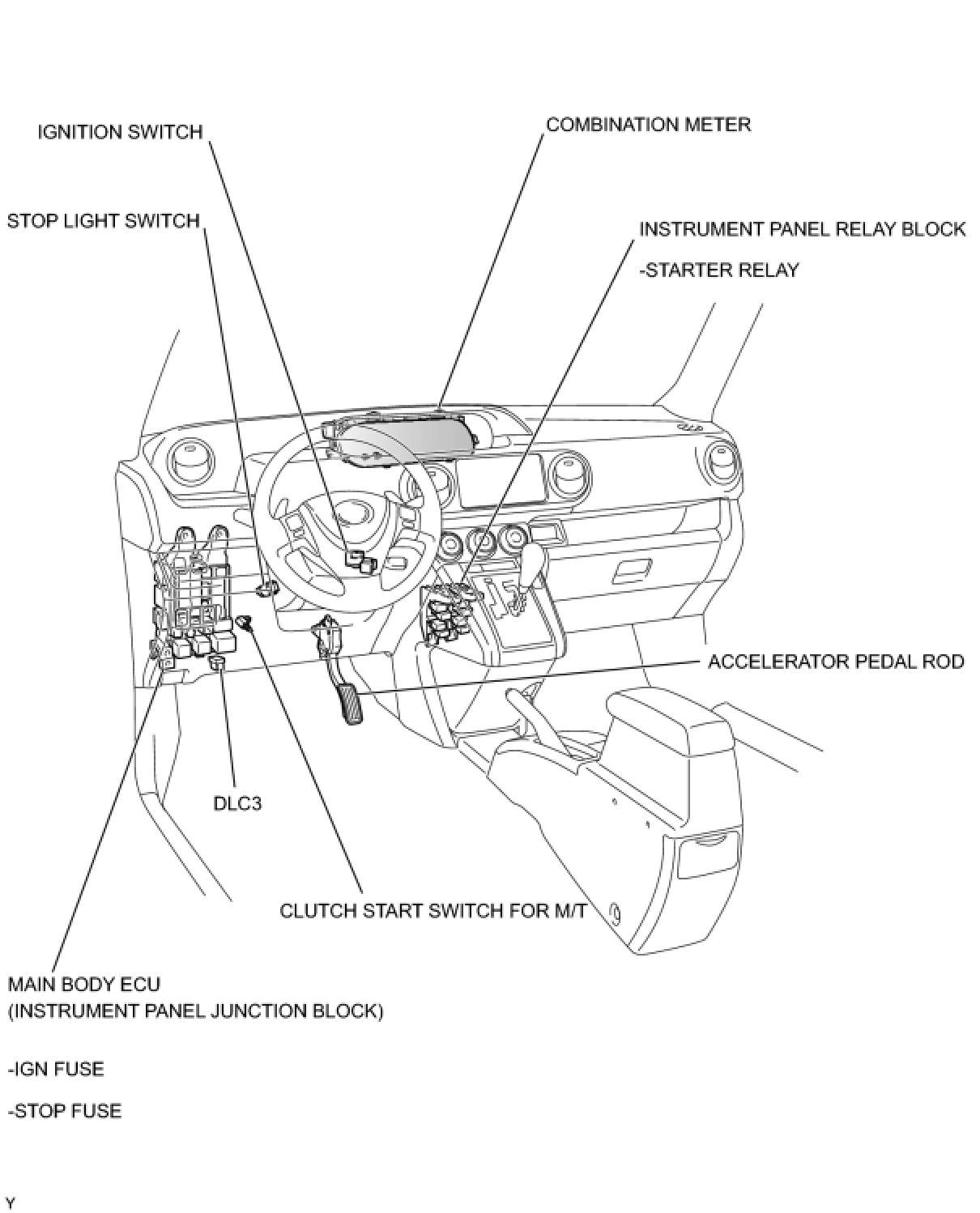 IGNITION SWITCH

COMBINATION METER

STOP LIGHT SWITCH

INSTRUMENT PANEL RELAY BLOCK

-STARTER RELAY

ACCELERATOR PEDAL ROD

DLC3

CLUTCH START SWITCH FOR M/T

MAIN BODY ECU
(INSTRUMENT PANEL JUNCTION BLOCK)

-IGN FUSE

-STOP FUSE

Y