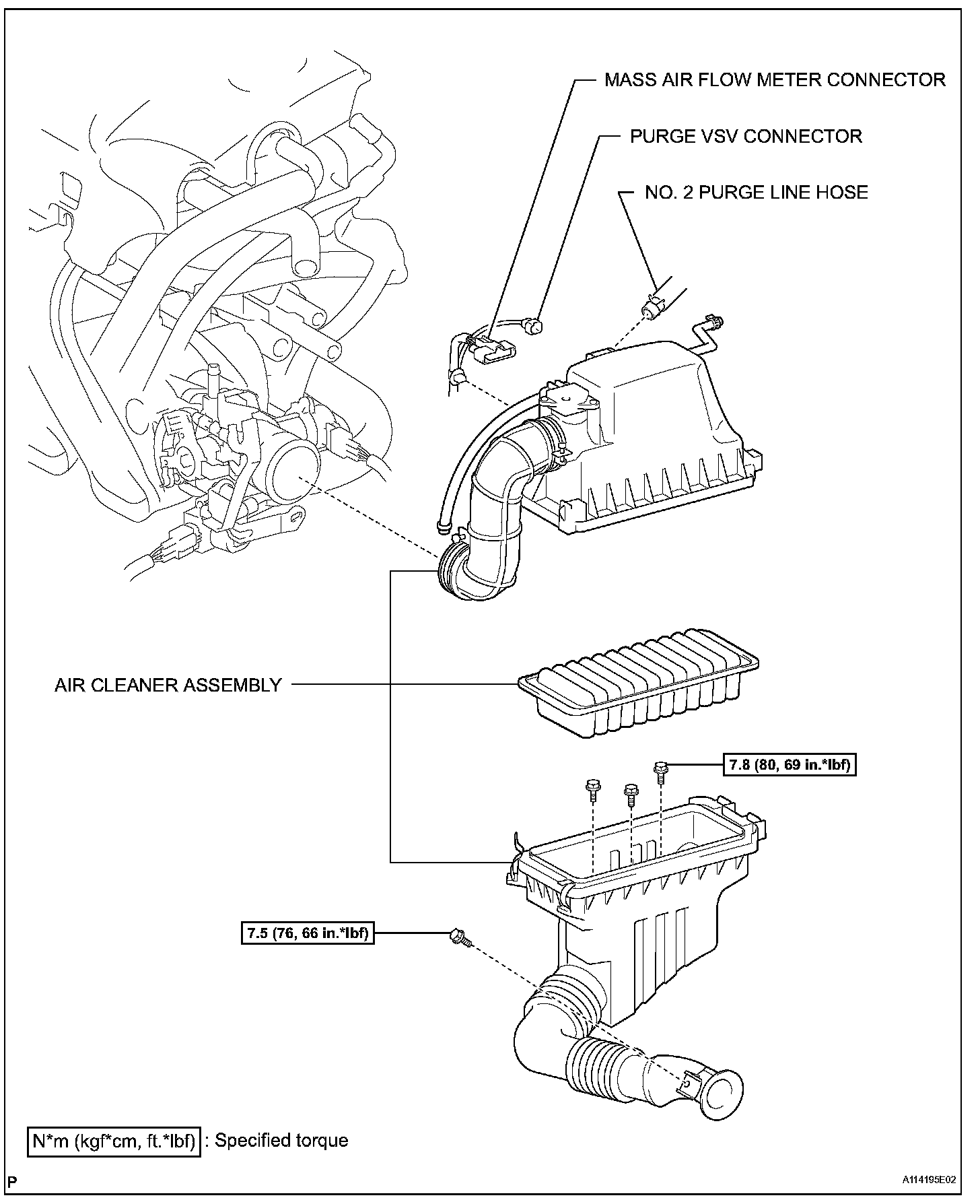 MASS AIR FLOW METER CONNECTOR

PURGE VSV CONNECTOR

NO. 2 PURGE LINE HOSE

AIR CLEANER ASSEMBLY

7.8 (80, 69 in.*lbf)

7.5 (76, 66 in.*lbf)

N*m (kgf*cm, ft.*lbf) : Specified torque

P

A114195E02