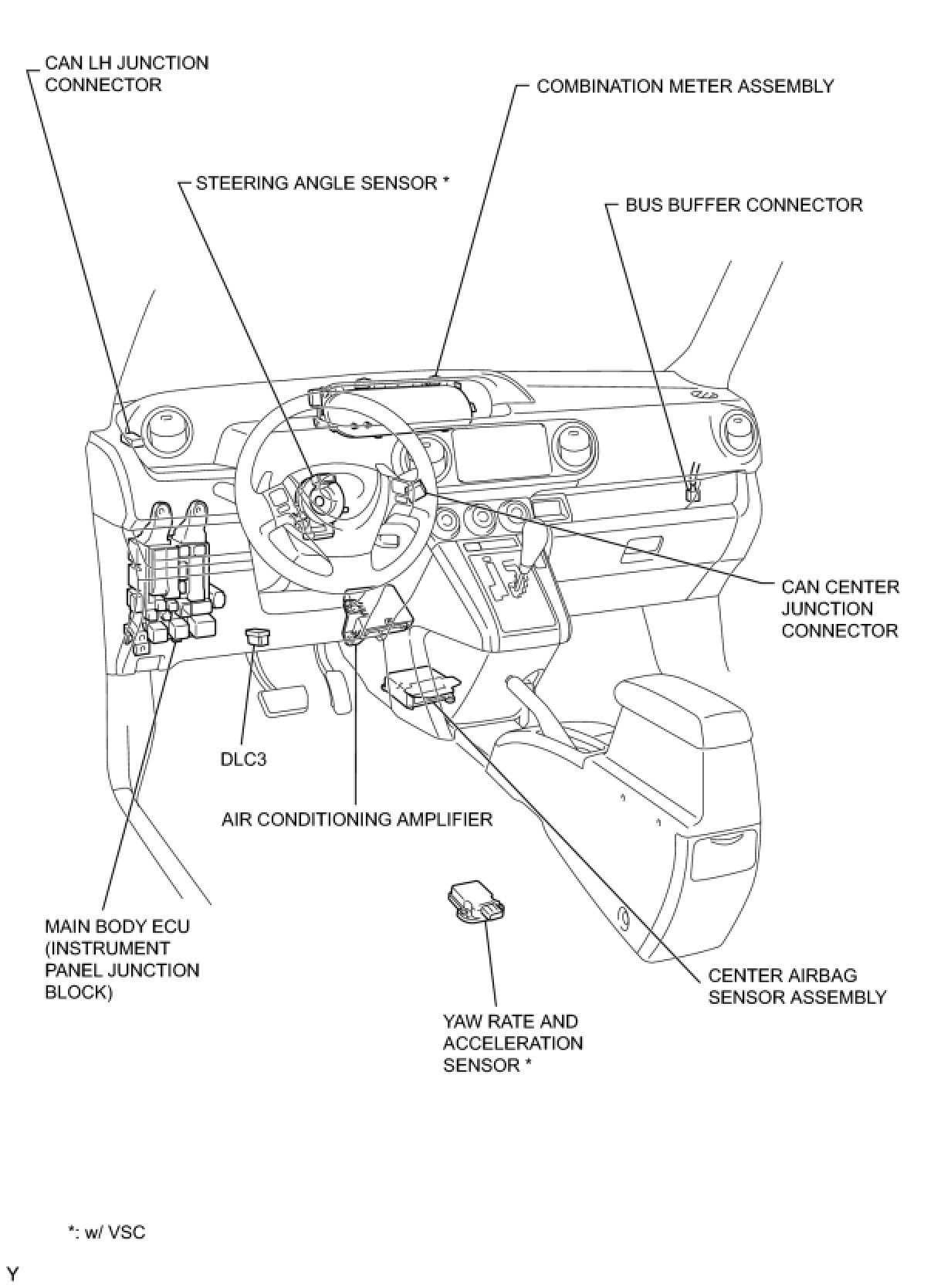 CAN LH JUNCTION CONNECTOR

COMBINATION METER ASSEMBLY

STEERING ANGLE SENSOR *

BUS BUFFER CONNECTOR

CAN CENTER JUNCTION CONNECTOR

DLC3

AIR CONDITIONING AMPLIFIER

MAIN BODY ECU (INSTRUMENT PANEL JUNCTION BLOCK)

CENTER AIRBAG SENSOR ASSEMBLY

YAW RATE AND ACCELERATION SENSOR *

*: w/ VSC

Y