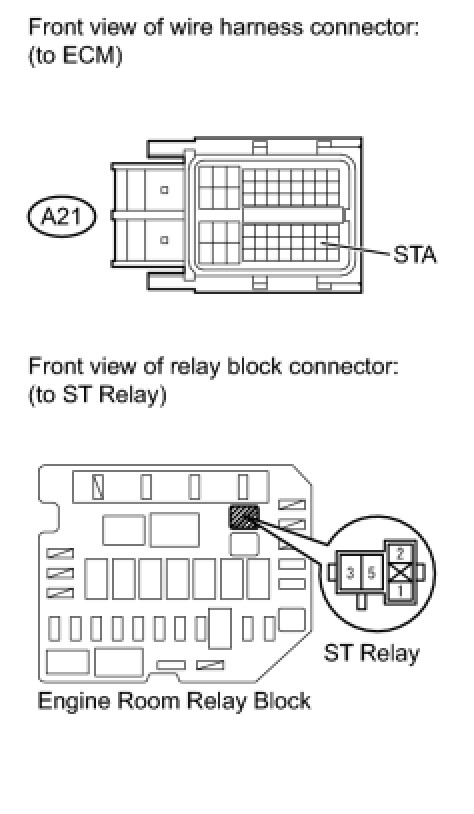 Front view of wire harness connector:
(to ECM)

A21

STA

Front view of relay block connector:
(to ST Relay)

3 5 2 1

ST Relay

Engine Room Relay Block