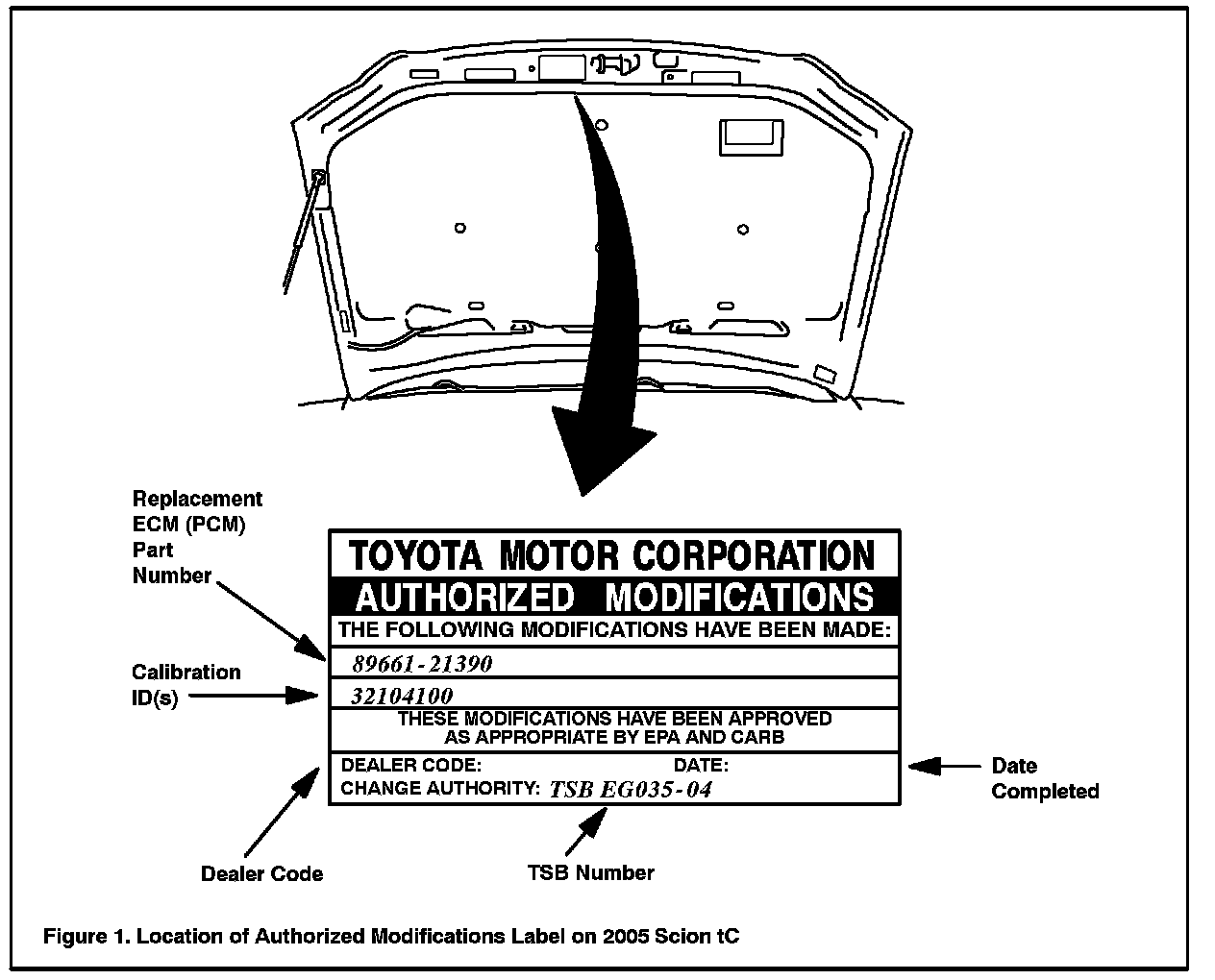 Replacement ECM (PCM) Part Number

Calibration ID(s)

TOYOTA MOTOR CORPORATION

AUTHORIZED MODIFICATIONS

THE FOLLOWING MODIFICATIONS HAVE BEEN MADE:

89661-21390

32104100

THESE MODIFICATIONS HAVE BEEN APPROVED AS APPROPRIATE BY EPA AND CARB

DEALER CODE: DATE:

CHANGE AUTHORITY: TSB EG035-04

Date Completed

Dealer Code

TSB Number

Figure 1. Location of Authorized Modifications Label on 2005 Scion tC