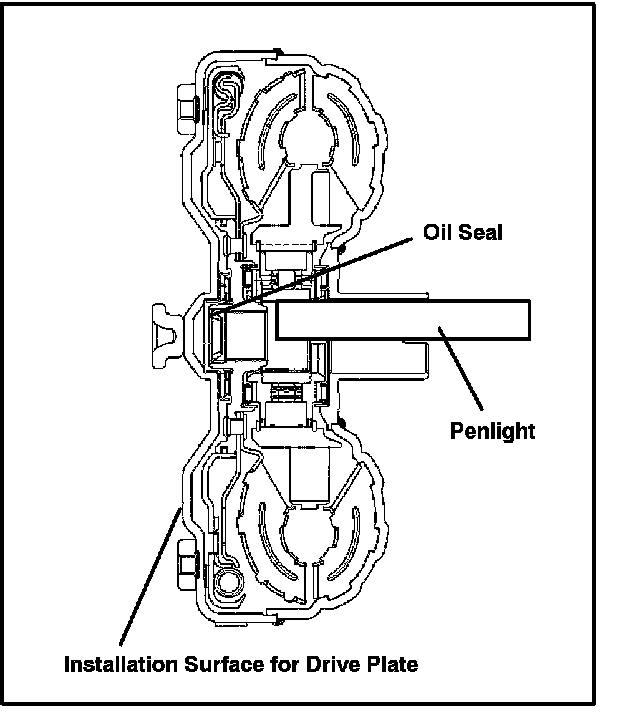 Oil Seal

Penlight

Installation Surface for Drive Plate