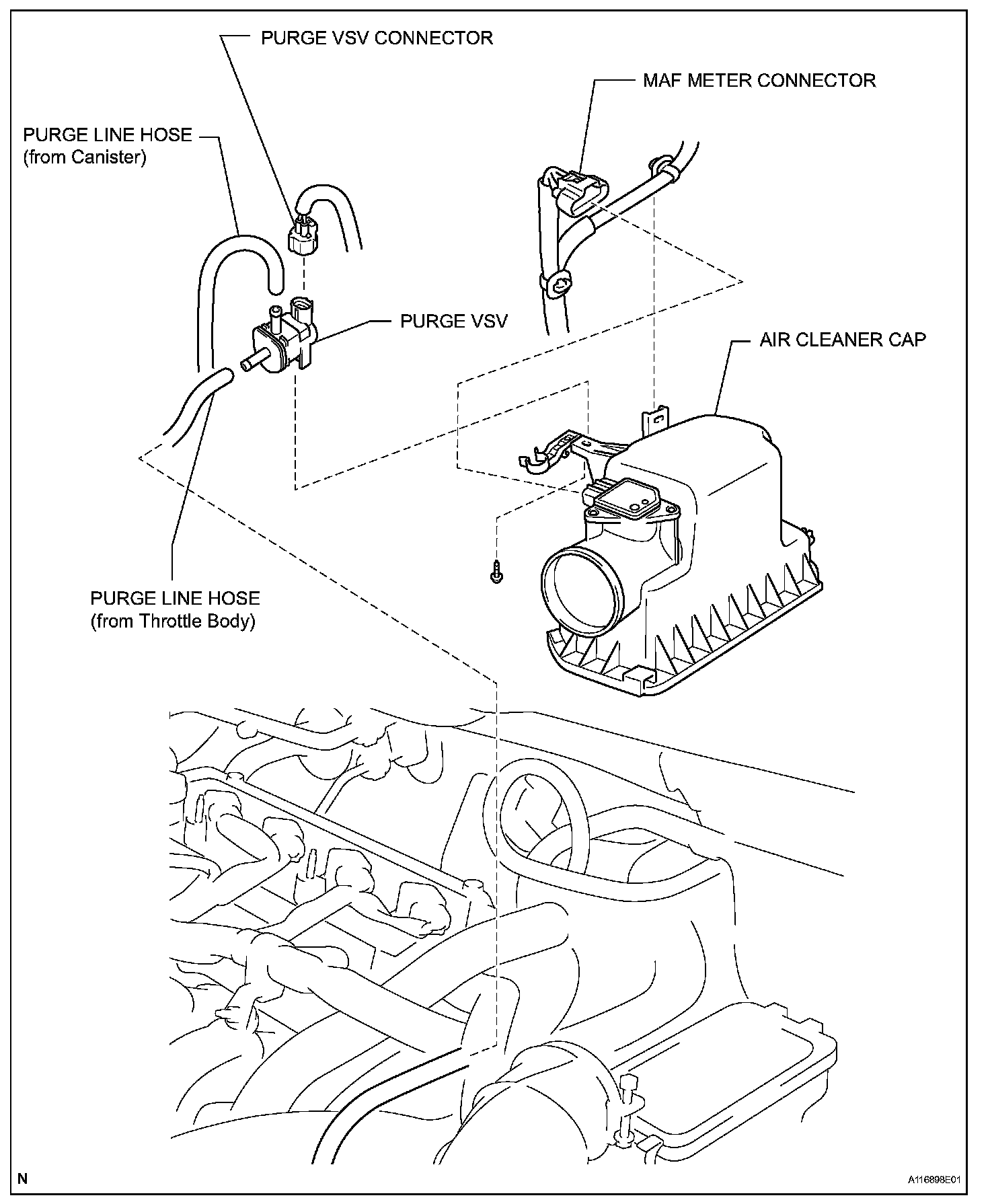 PURGE VSV CONNECTOR

MAF METER CONNECTOR

PURGE LINE HOSE
(from Canister)

PURGE VSV

AIR CLEANER CAP

PURGE LINE HOSE
(from Throttle Body)

N

A116898E01