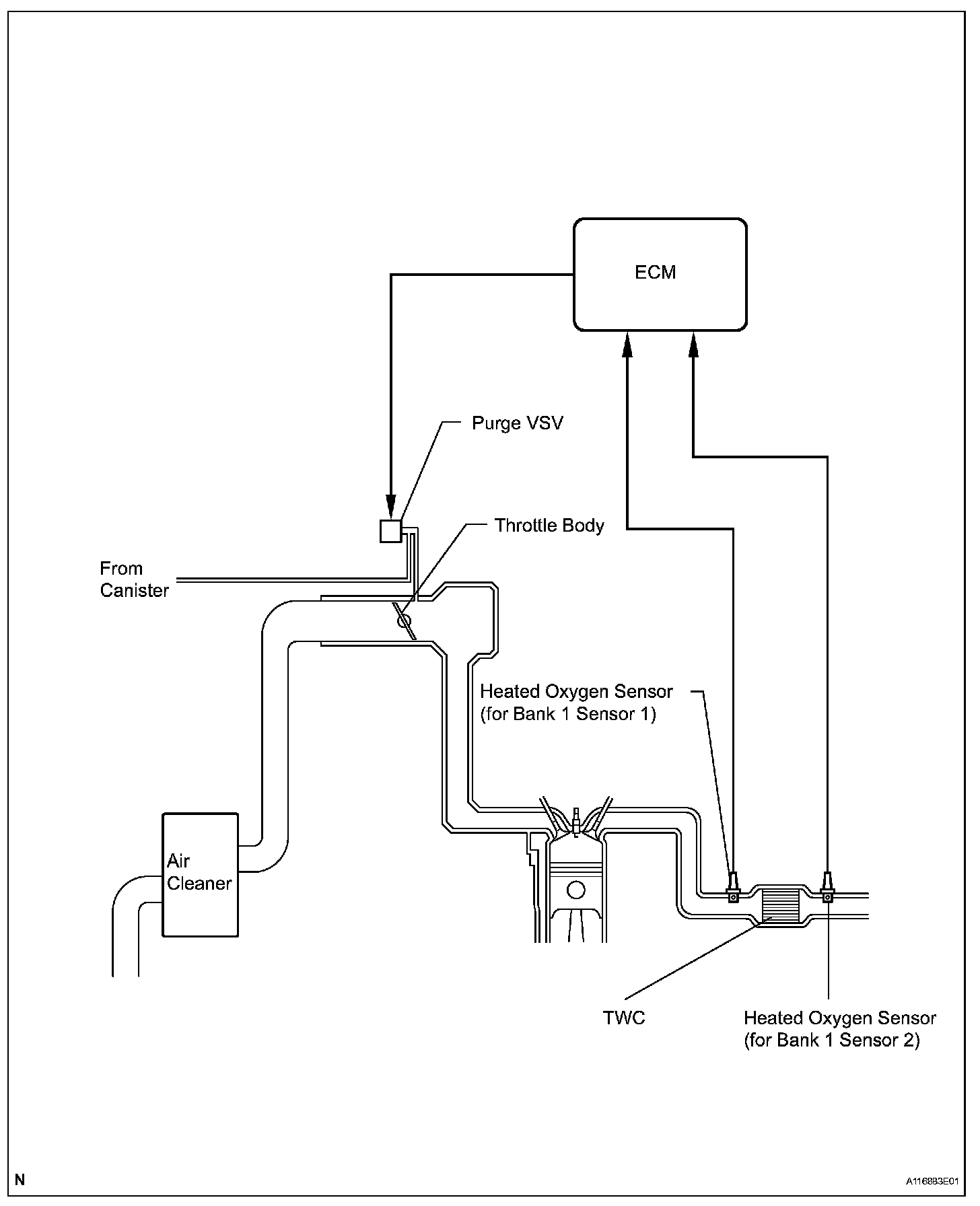 ECM

Purge VSV

Throttle Body

From Canister

Heated Oxygen Sensor (for Bank 1 Sensor 1)

Air Cleaner

TWC

Heated Oxygen Sensor (for Bank 1 Sensor 2)

N

A116883E01