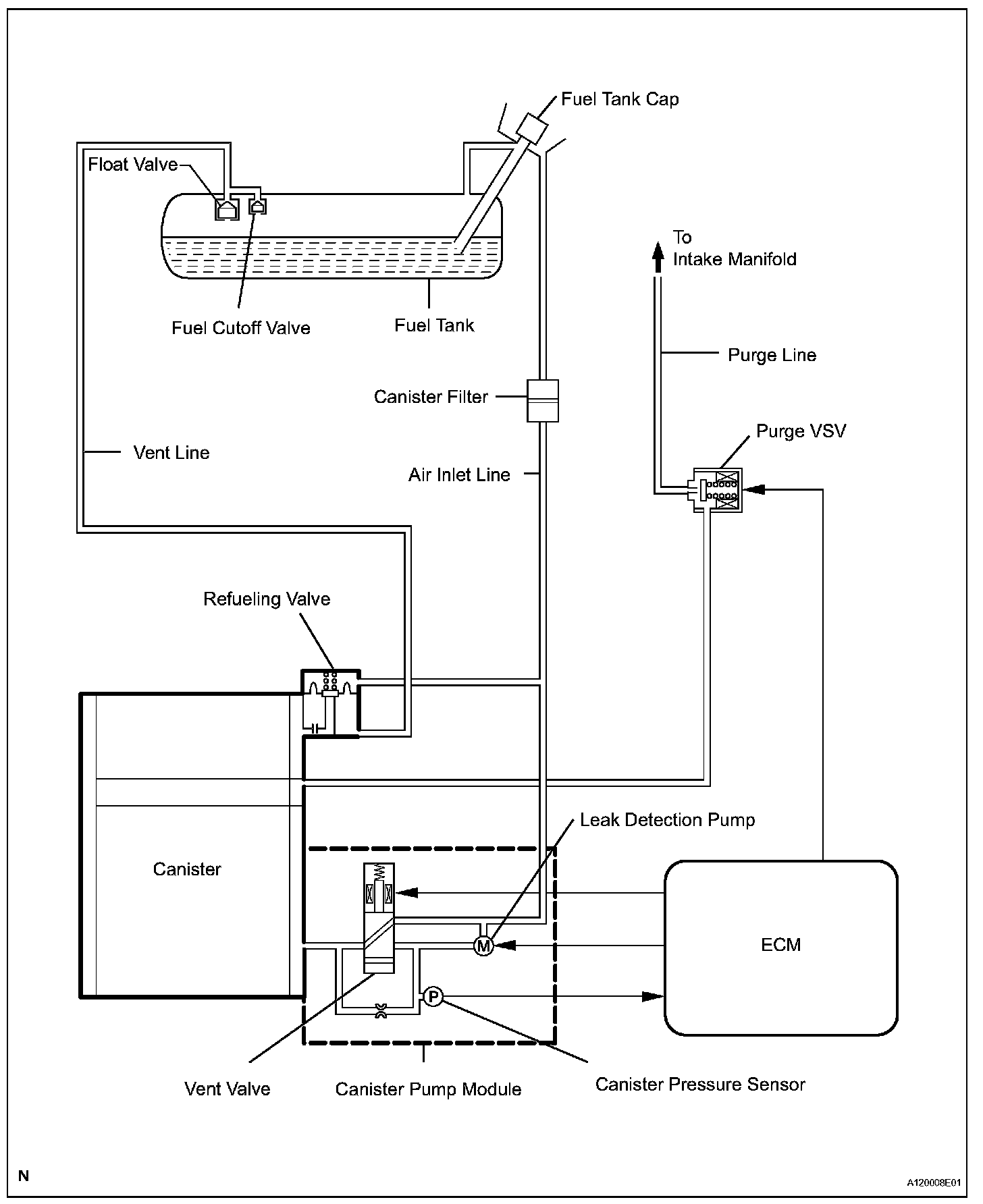 Fuel Tank Cap

Float Valve

To
Intake Manifold

Fuel Cutoff Valve

Fuel Tank

Purge Line

Canister Filter

Purge VSV

Vent Line

Air Inlet Line

Refueling Valve

Leak Detection Pump

Canister

M

ECM

P

Vent Valve

Canister Pump Module

Canister Pressure Sensor

N

A120008E01