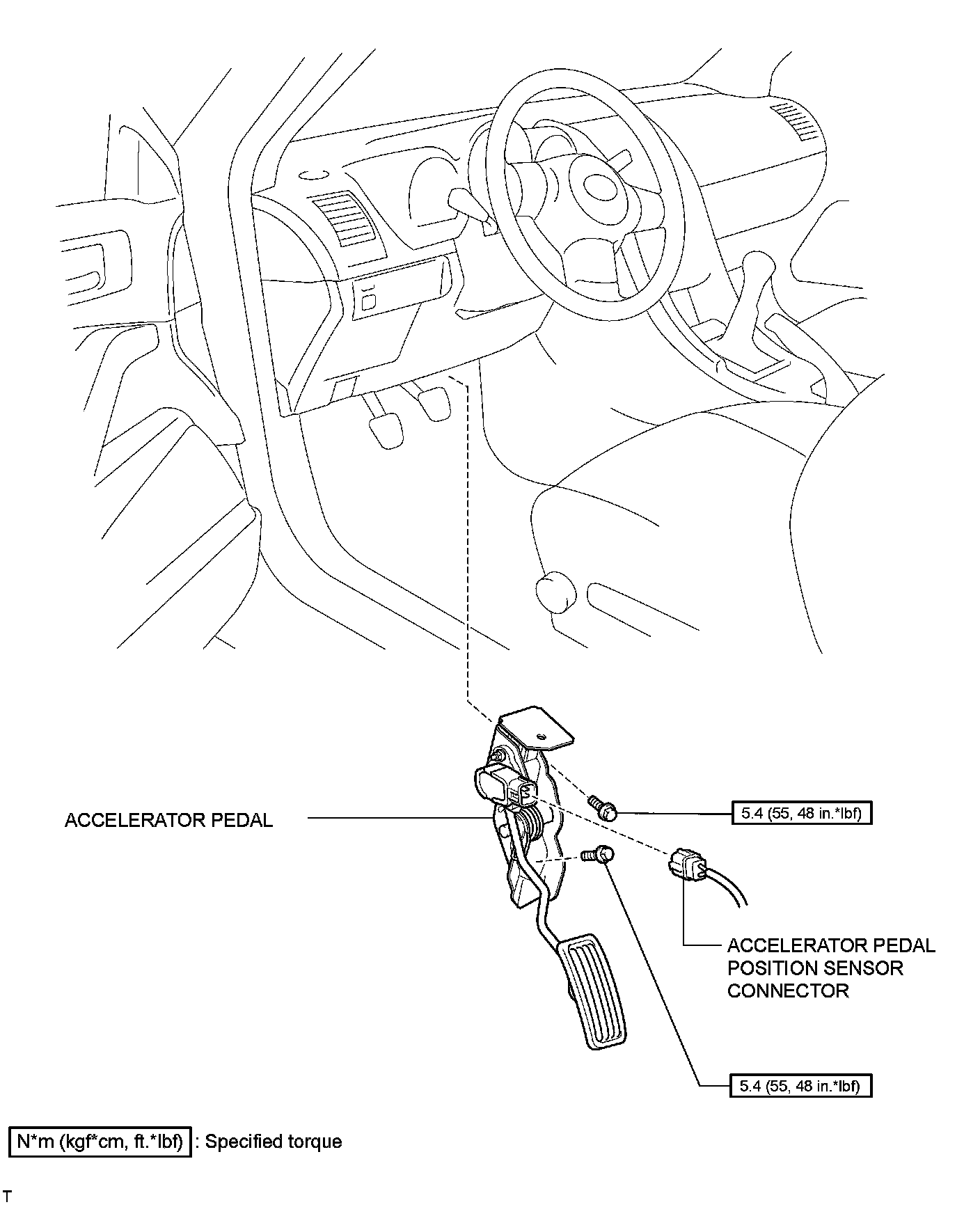 ACCELERATOR PEDAL

5.4 (55, 48 in.*lbf)

ACCELERATOR PEDAL POSITION SENSOR CONNECTOR

5.4 (55, 48 in.*lbf)

N*m (kgf*cm, ft.*lbf) : Specified torque

T