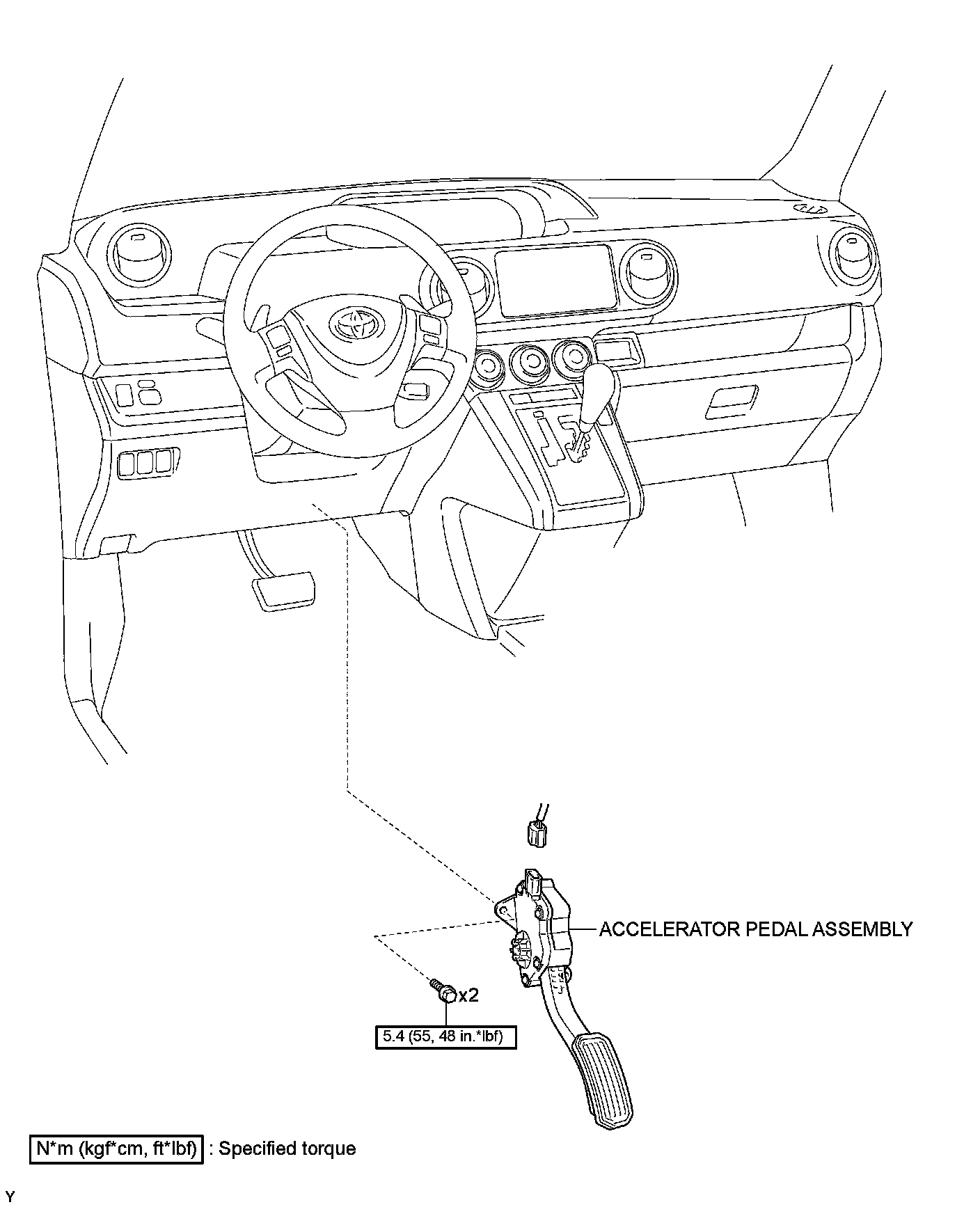 ACCELERATOR PEDAL ASSEMBLY

x2

5.4 (55, 48 in.*lbf)

N*m (kgf*cm, ft*lbf) : Specified torque

Y