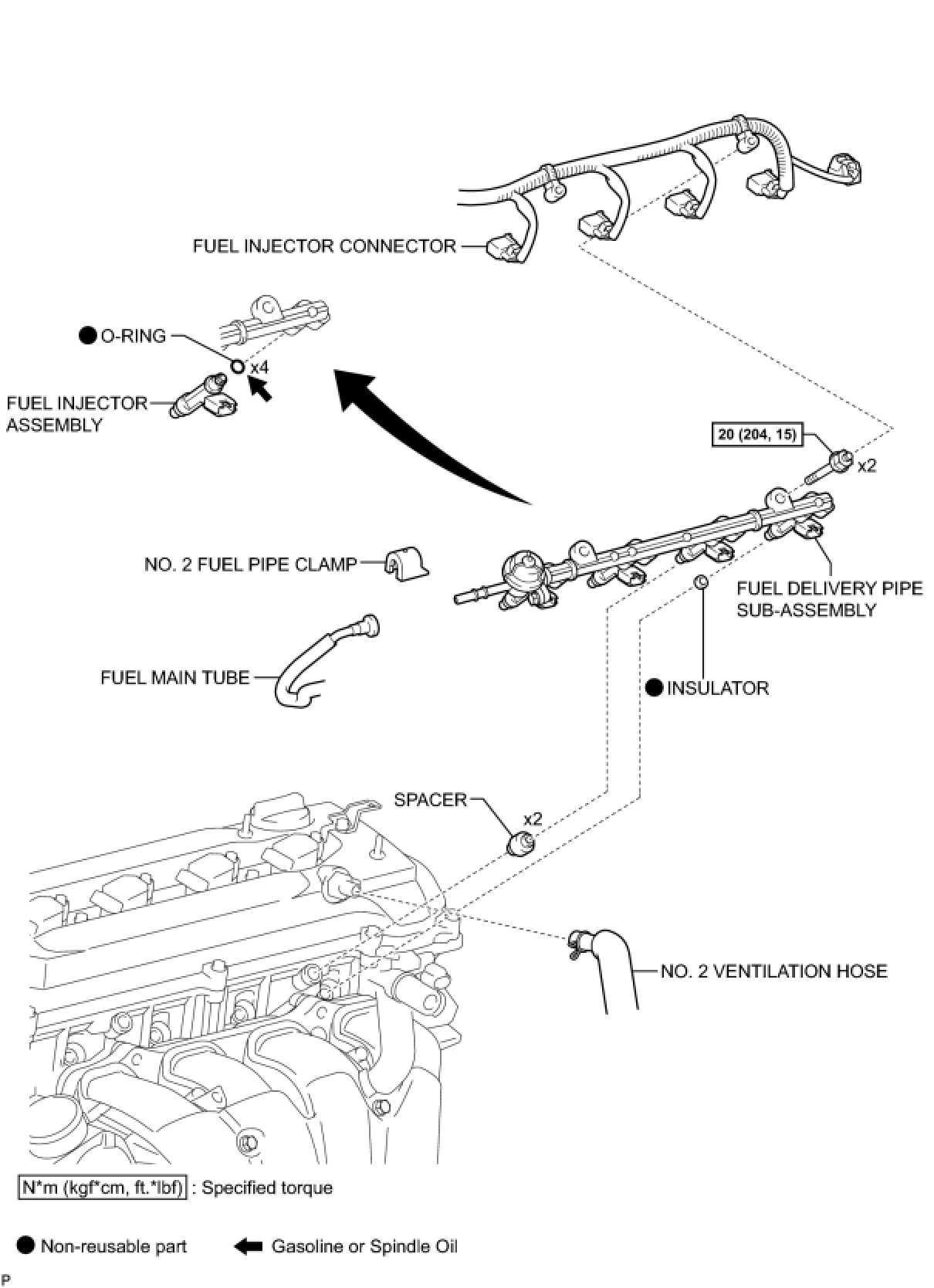 FUEL INJECTOR CONNECTOR

O-RING

x4

FUEL INJECTOR ASSEMBLY

20 (204, 15)

x2

NO. 2 FUEL PIPE CLAMP

FUEL DELIVERY PIPE SUB-ASSEMBLY

FUEL MAIN TUBE

INSULATOR

SPACER

x2

NO. 2 VENTILATION HOSE

N*m (kgf*cm, ft.*lbf) : Specified torque

Non-reusable part

Gasoline or Spindle Oil

P